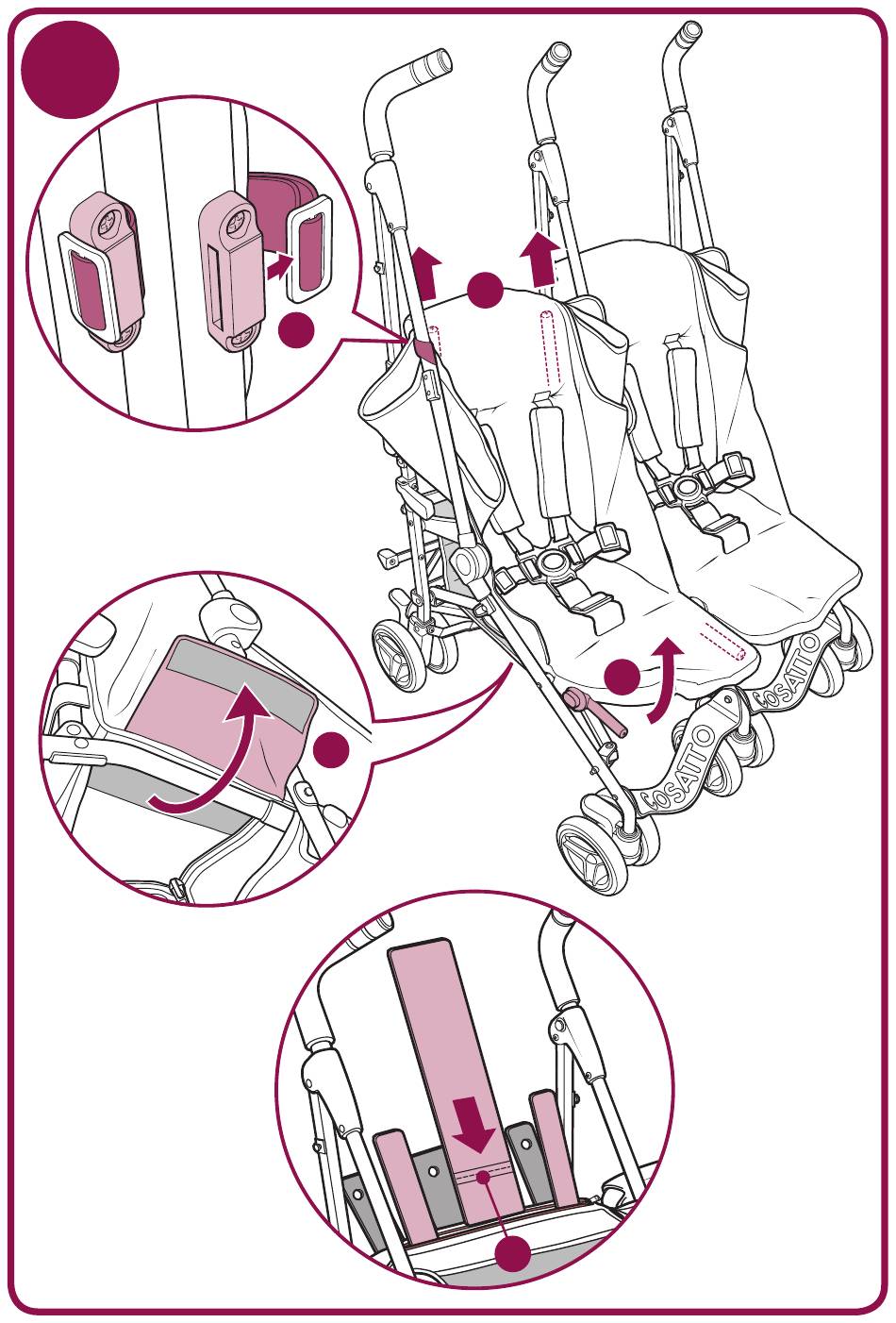 COSATTO
COSATTO