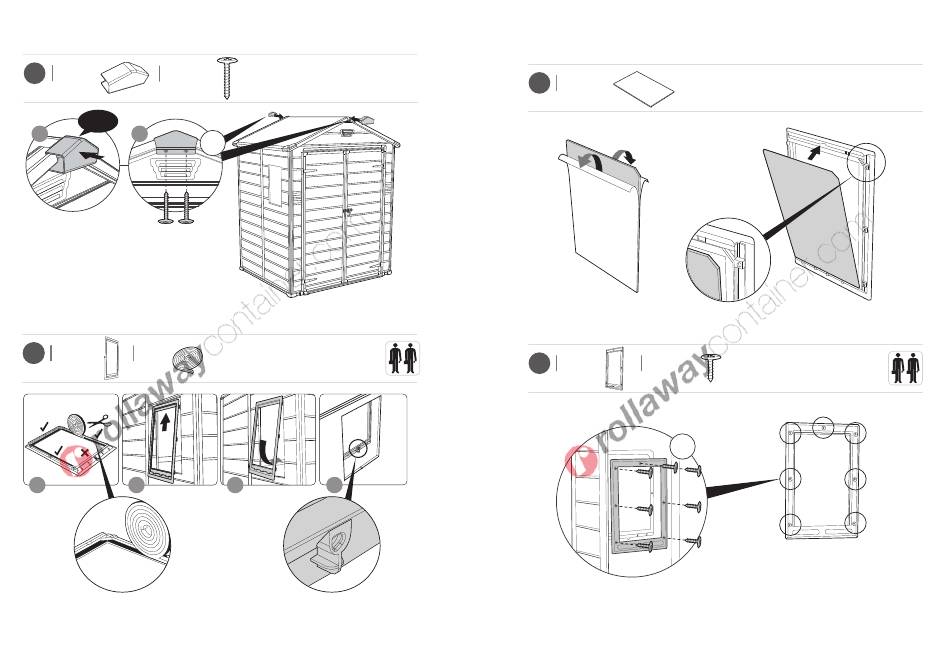 rollawaycontainer.com

rollawaycontainer.com