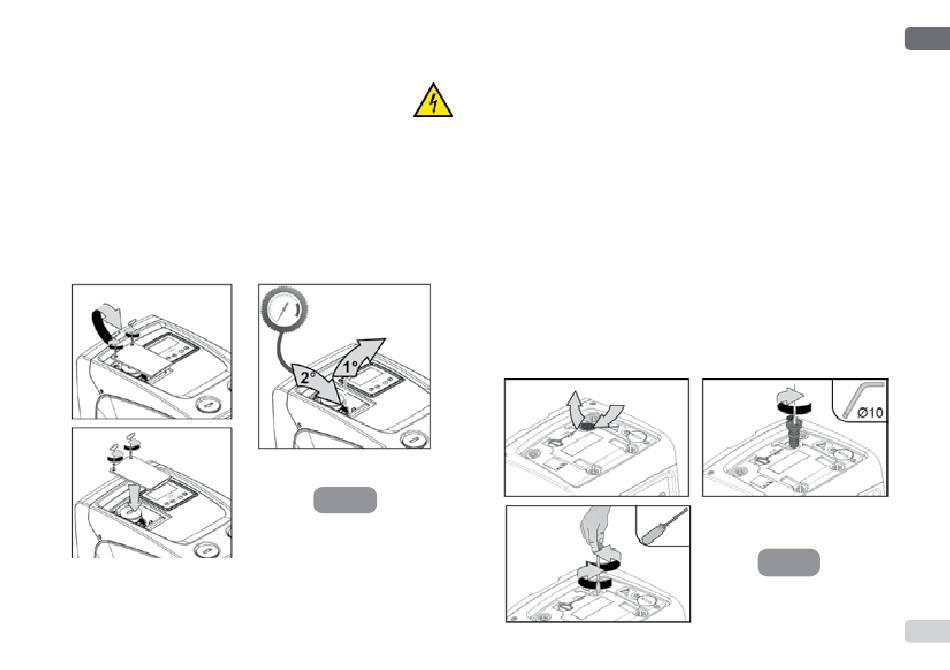 2°
1°

Ø10