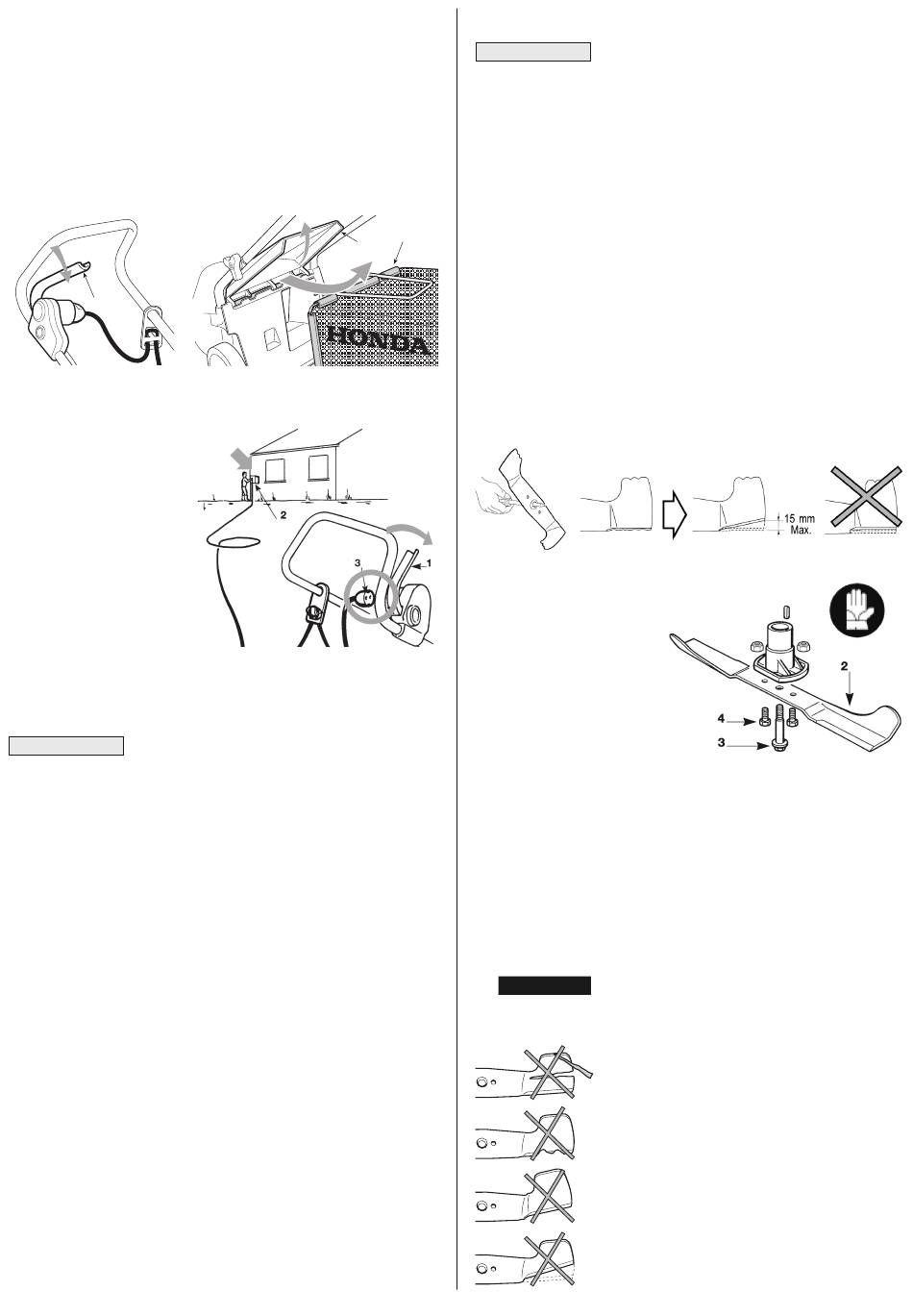 HONDA

2

3

1

15 mm
Max.

2

4

3