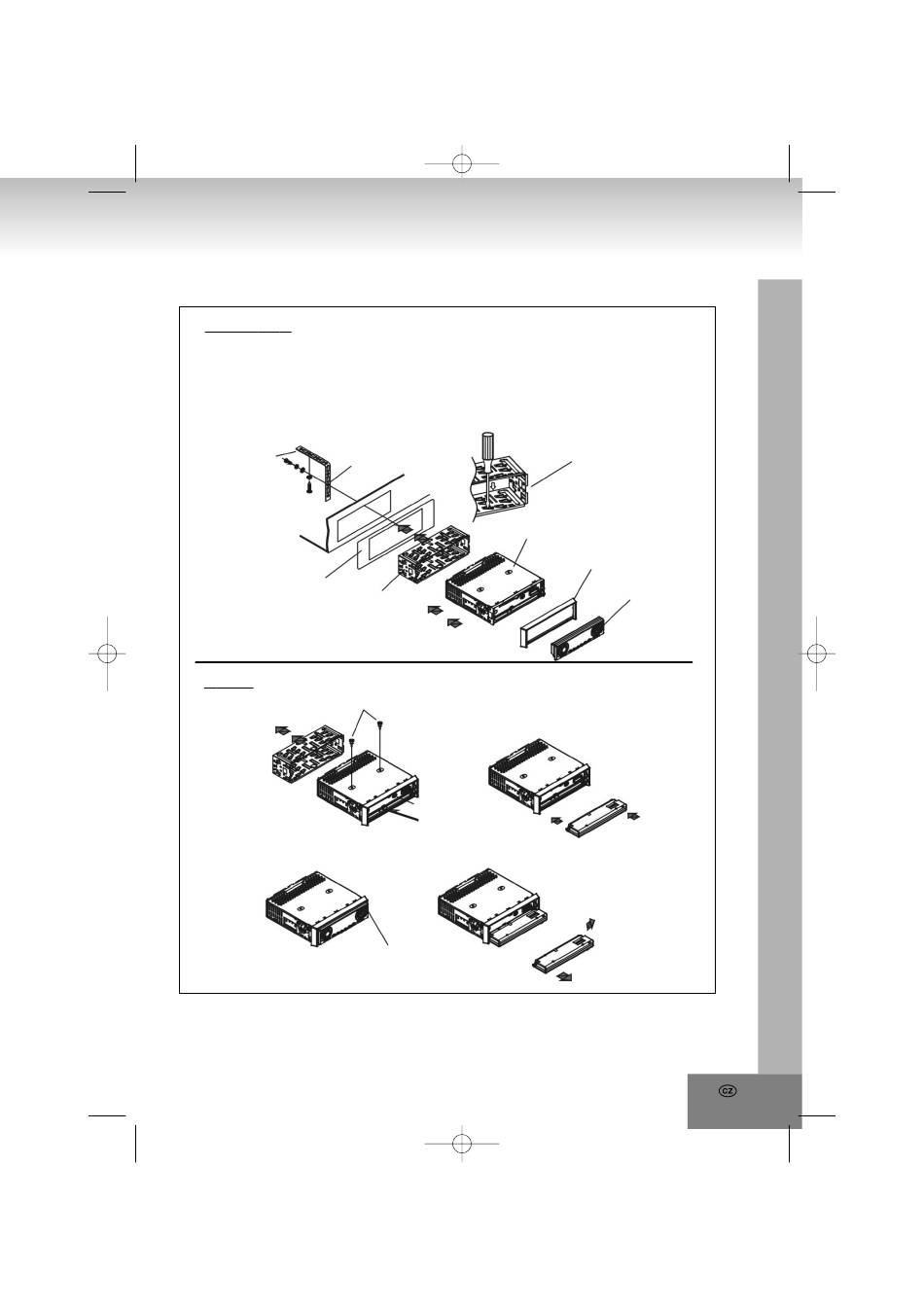 CZ