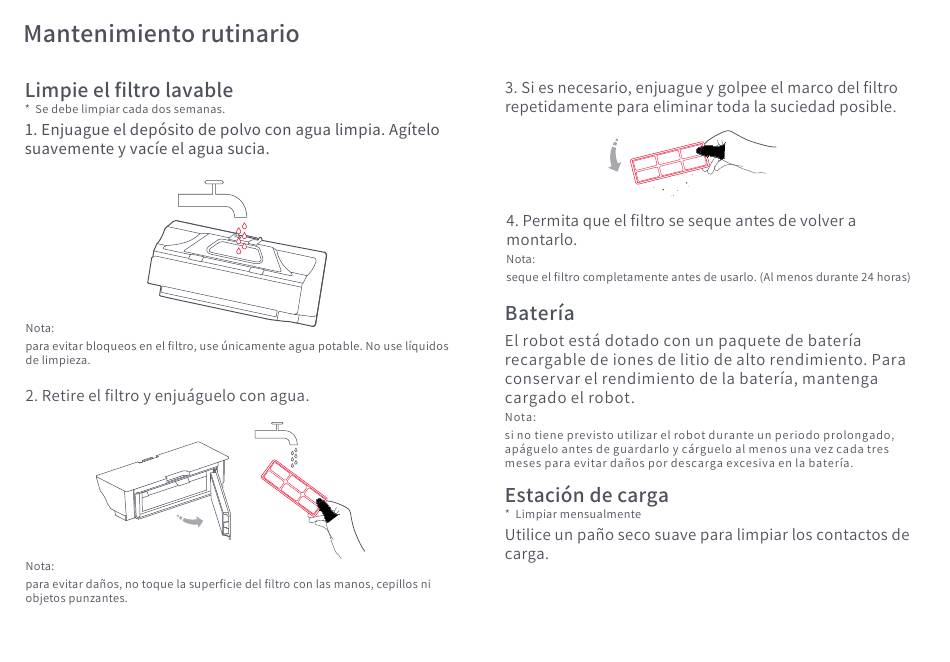 Mantenimiento rutinario

Limpie el filtro lavable
* Se debe limpiar cada dos semanas.
1. Enjuague el depósito de polvo con agua limpia. Agítelo suavemente y vacíe el agua sucia.

Nota:
para evitar bloqueos en el filtro, use únicamente agua potable. No use líquidos de limpieza.

2. Retire el filtro y enjuáguelo con agua.

Nota:
para evitar daños, no toque la superficie del filtro con las manos, cepillos ni objetos punzantes.

3. Si es necesario, enjuague y golpee el marco del filtro repetidamente para eliminar toda la suciedad posible.

4. Permita que el filtro se seque antes de volver a montarlo.
Nota:
seque el filtro completamente antes de usarlo. (Al menos durante 24 horas)

Batería
El robot está dotado con un paquete de batería recargable de iones de litio de alto rendimiento. Para conservar el rendimiento de la batería, mantenga cargado el robot.
Nota:
si no tiene previsto utilizar el robot durante un periodo prolongado, apáguelo antes de guardarlo y cárguelo al menos una vez cada tres meses para evitar daños por descarga excesiva en la batería.

Estación de carga
* Limpiar mensualmente
Utilice un paño seco suave para limpiar los contactos de carga.