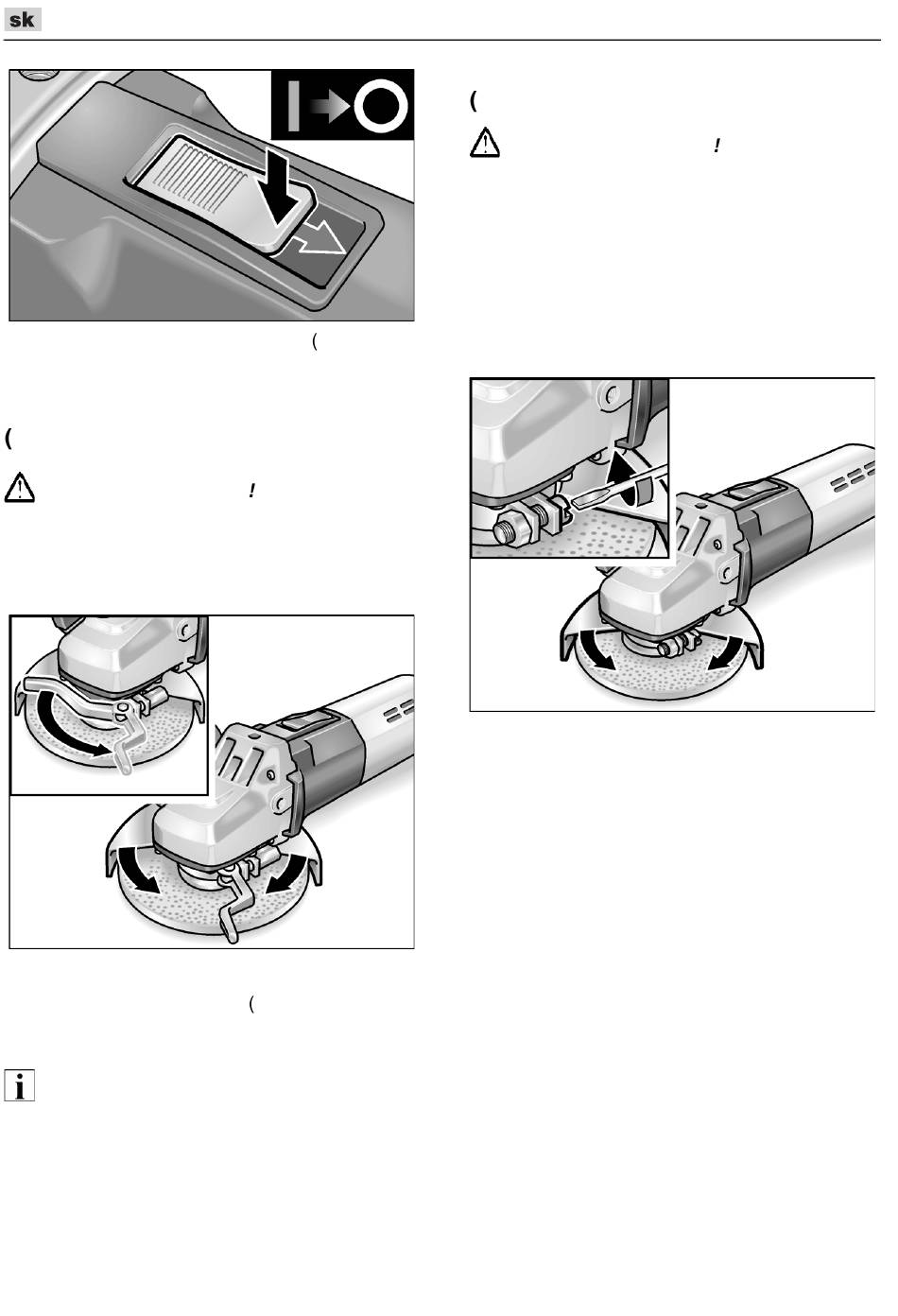 sk

(

(

!

(

(

!