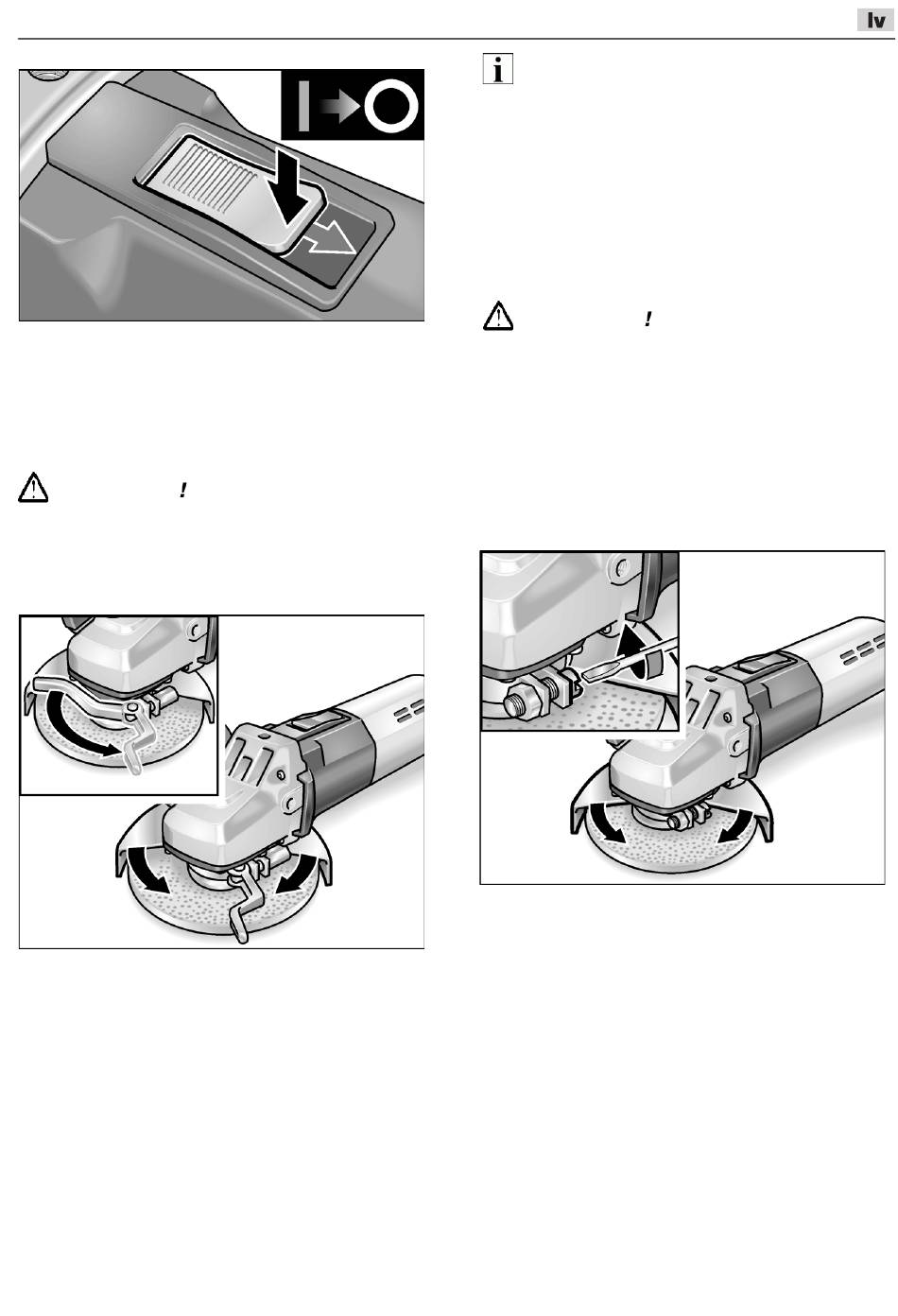 lv

!

!