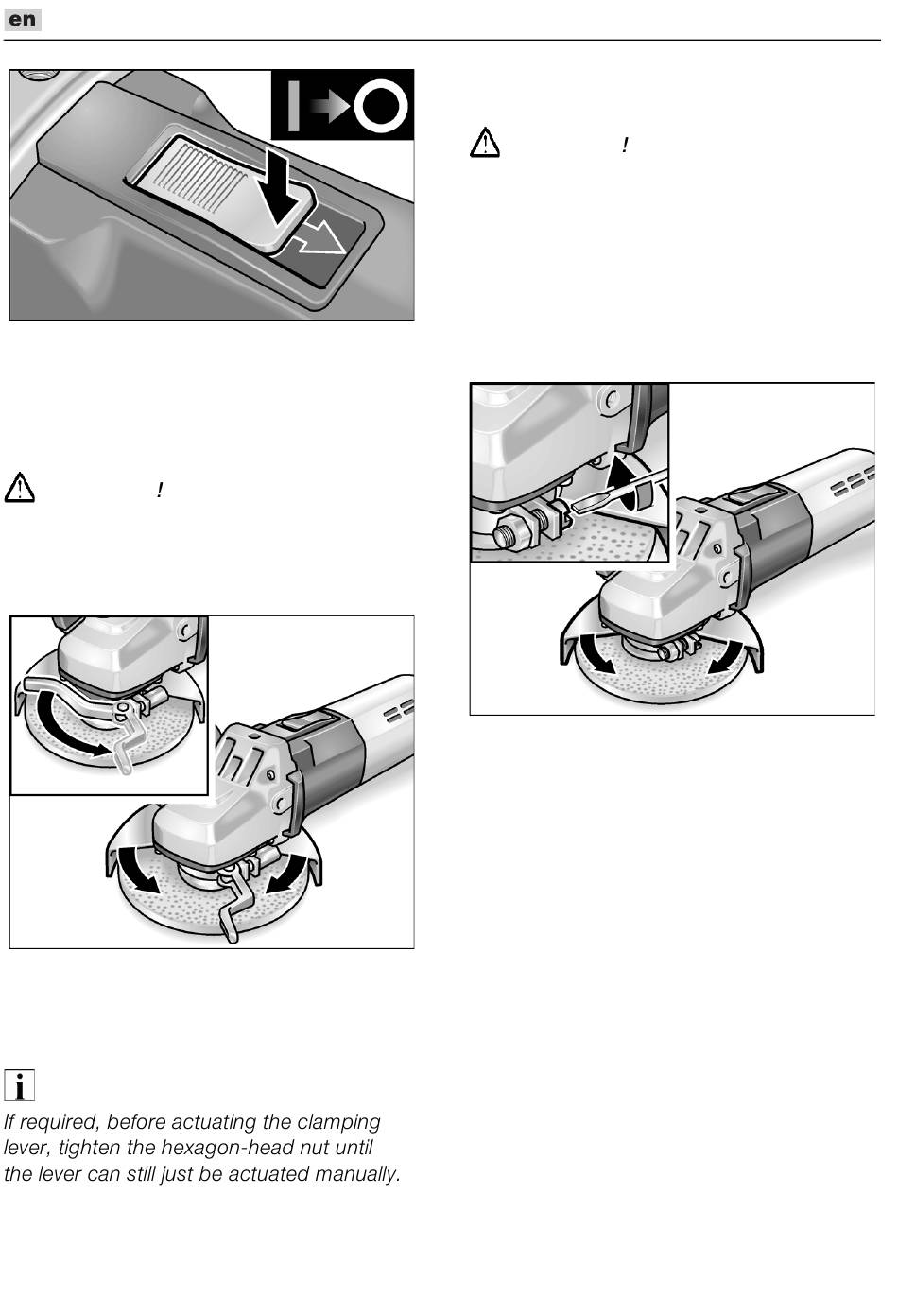 en

!

!

If required, before actuating the clamping lever, tighten the hexagon-head nut until the lever can still just be actuated manually.