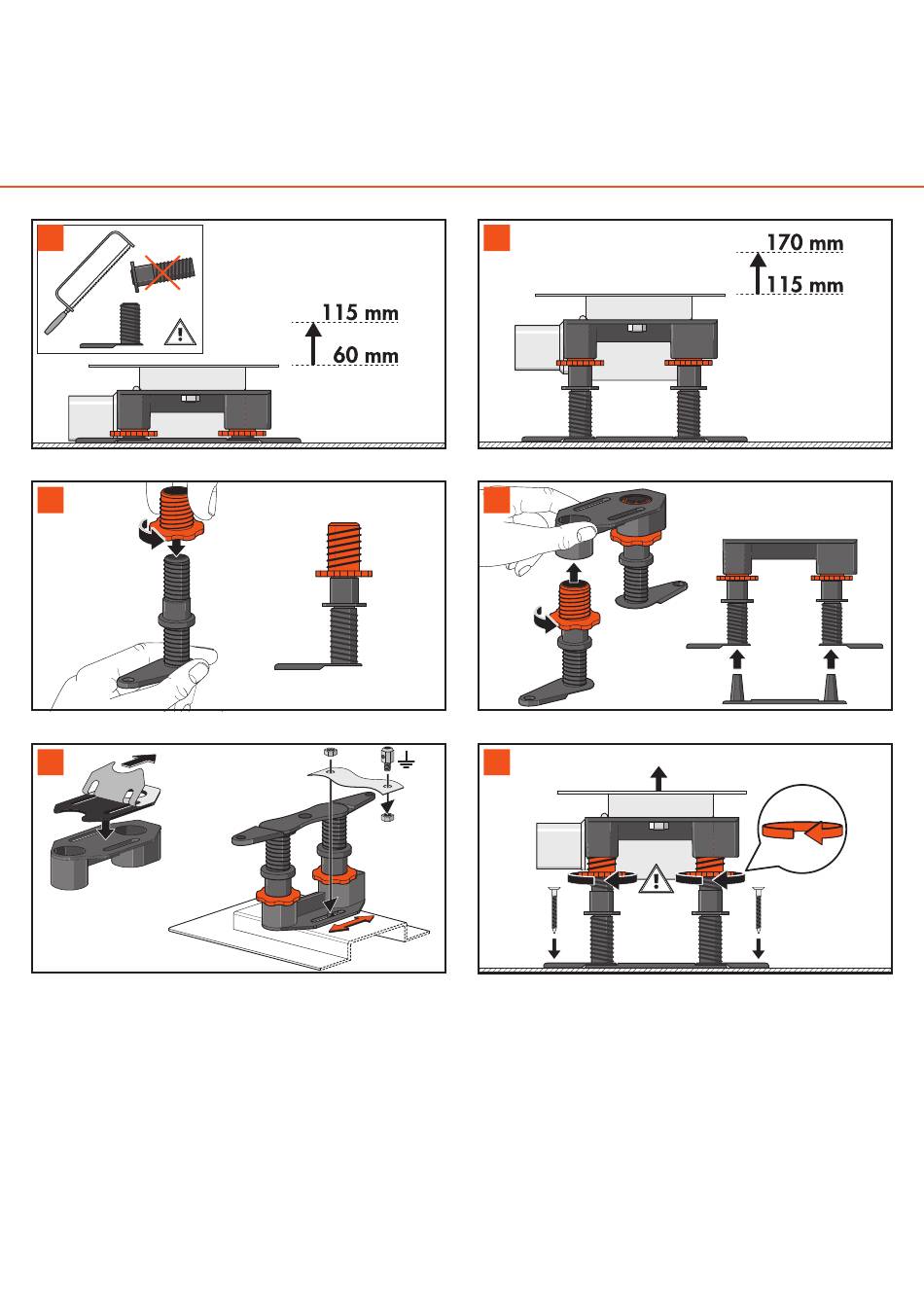 115 mm

60 mm

170 mm

115 mm