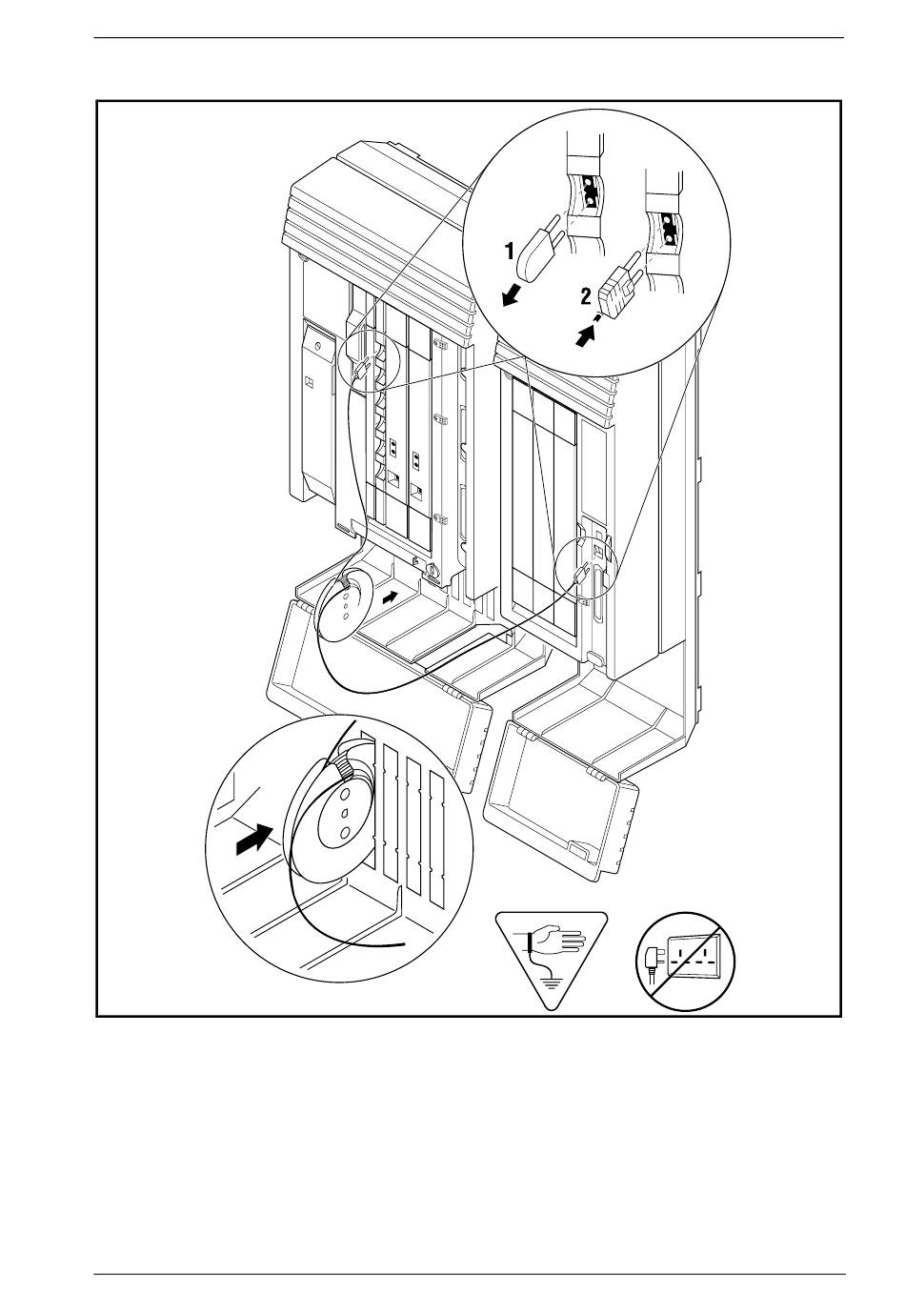 1

2