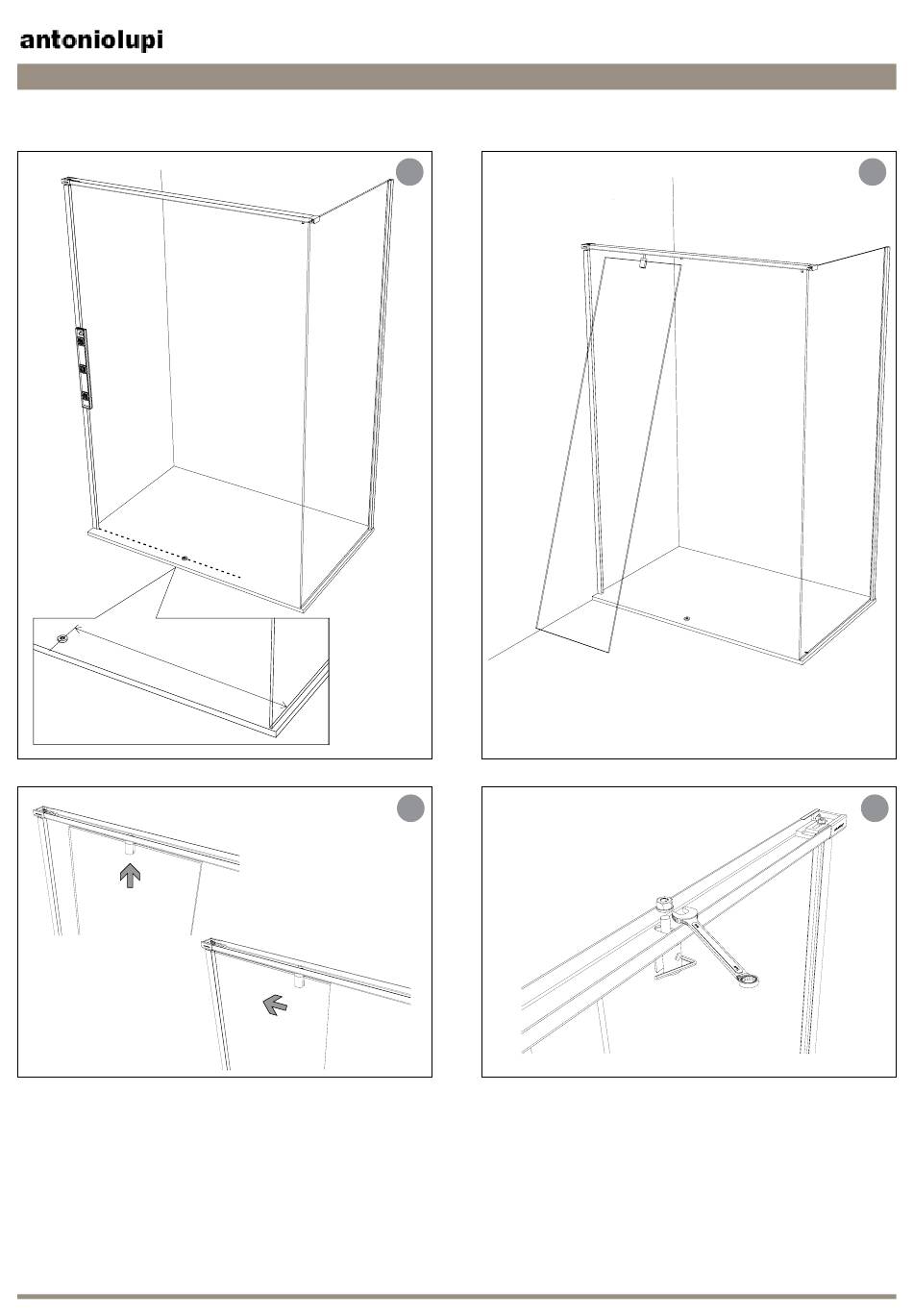 antoniolupi