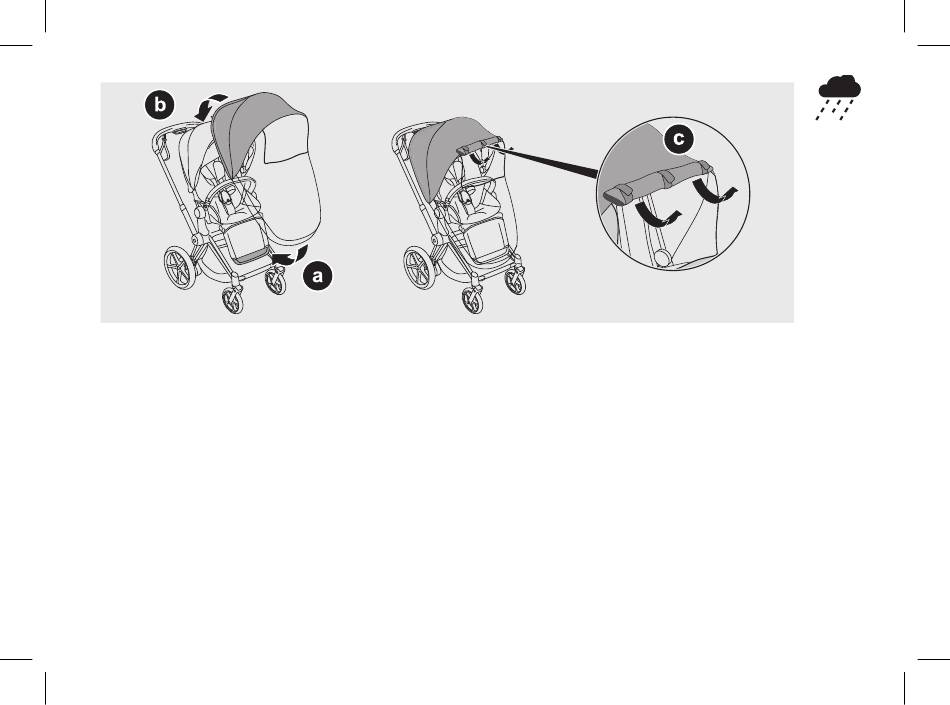 b
a
c