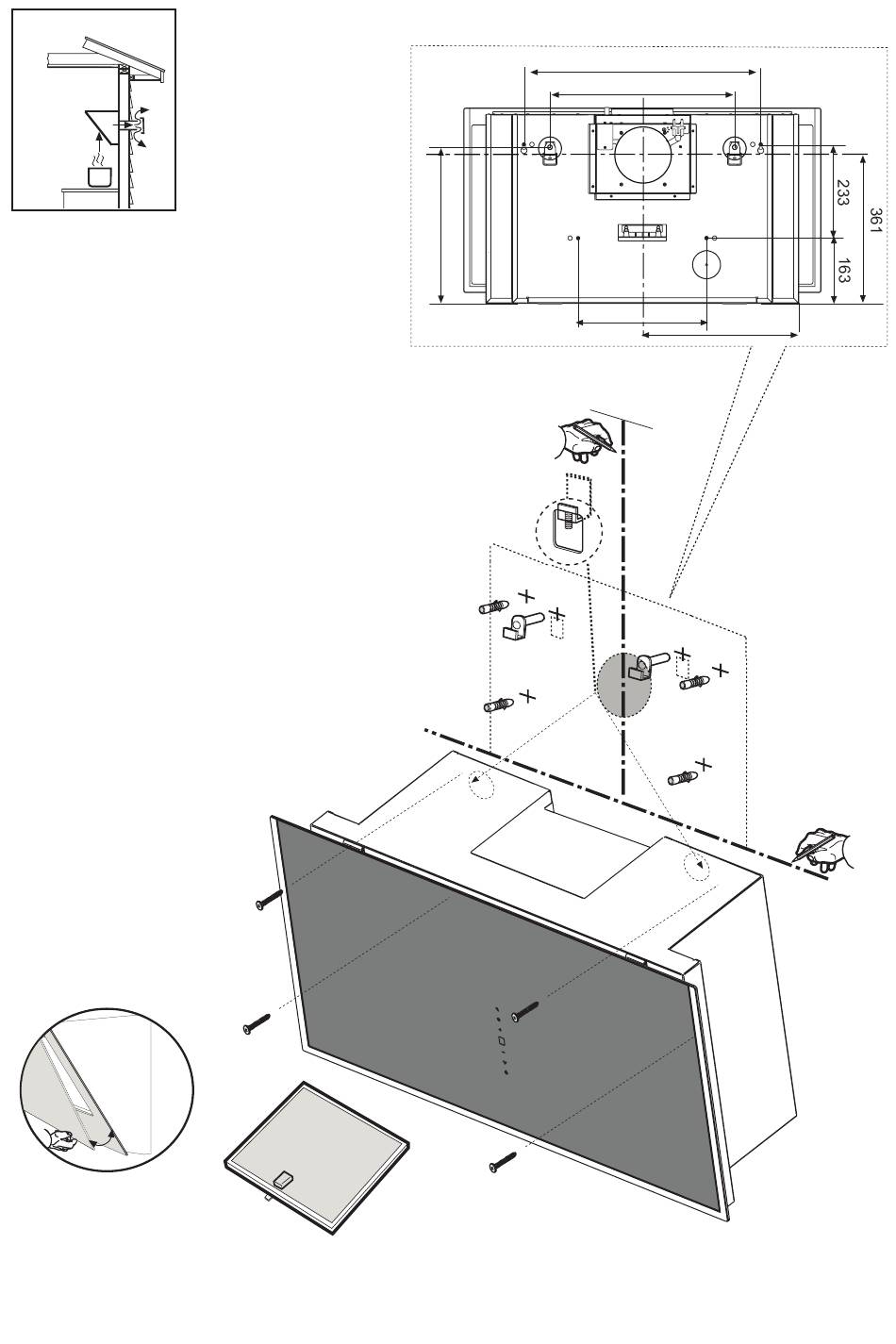 233
361
163