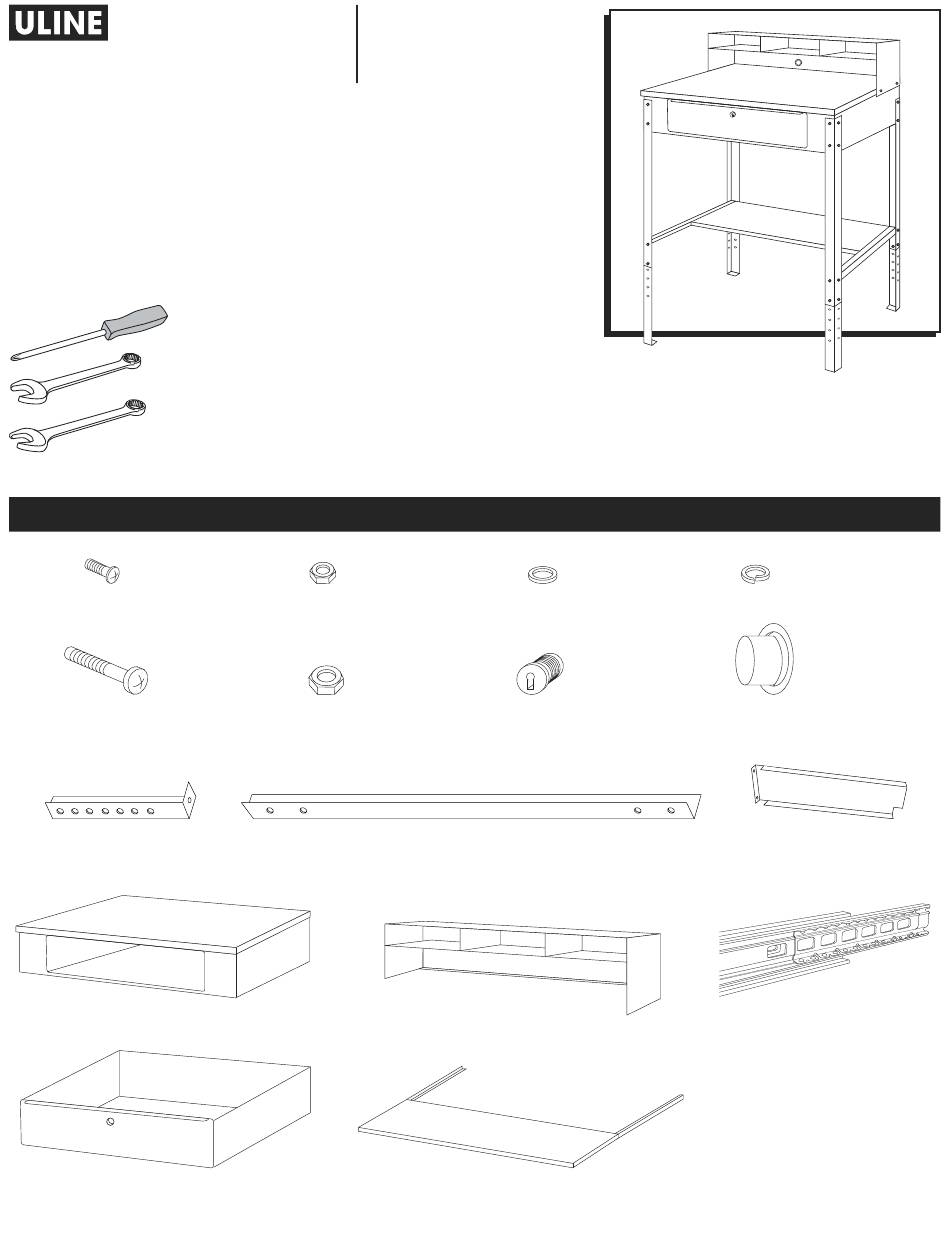 ULINE