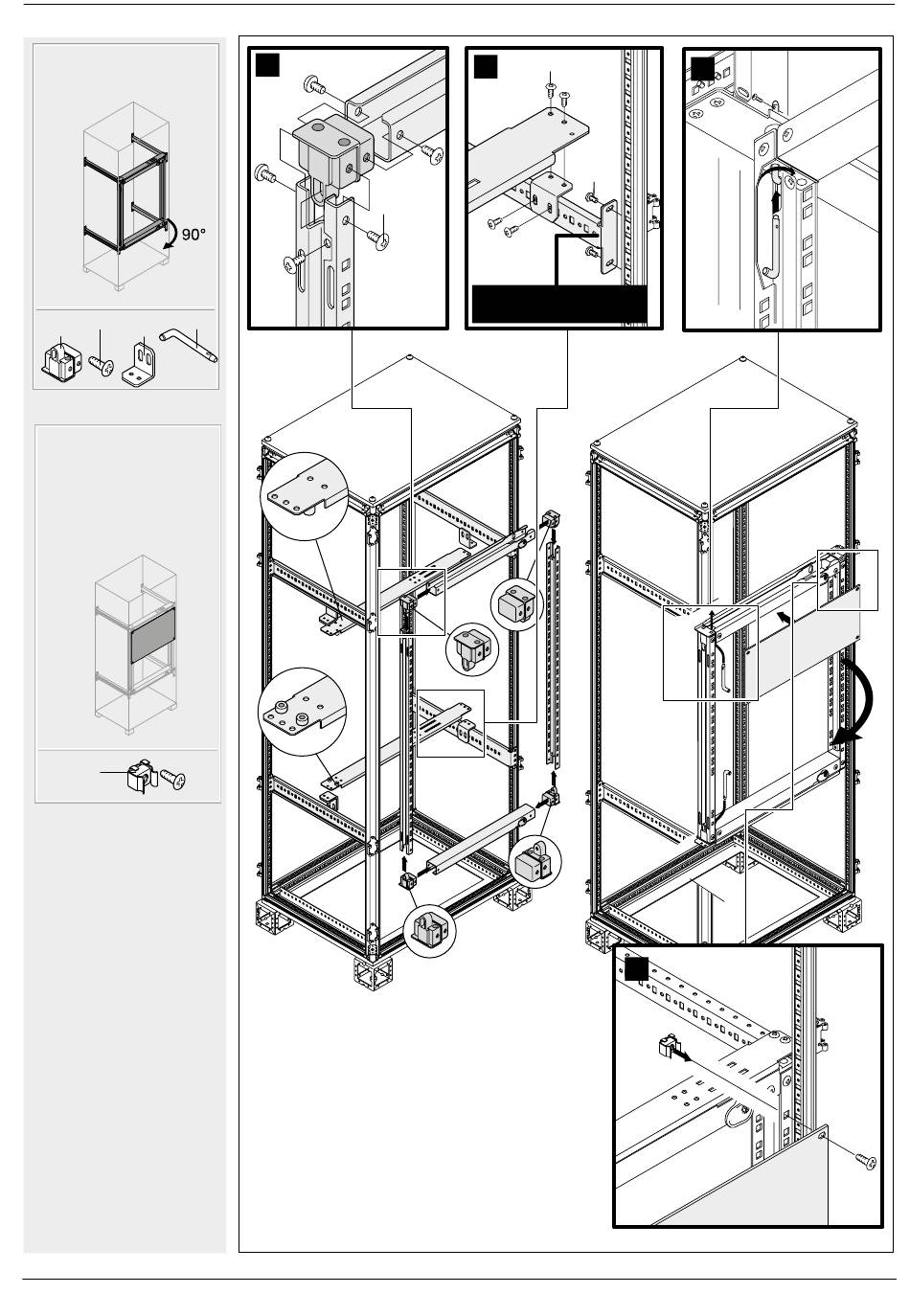 90°