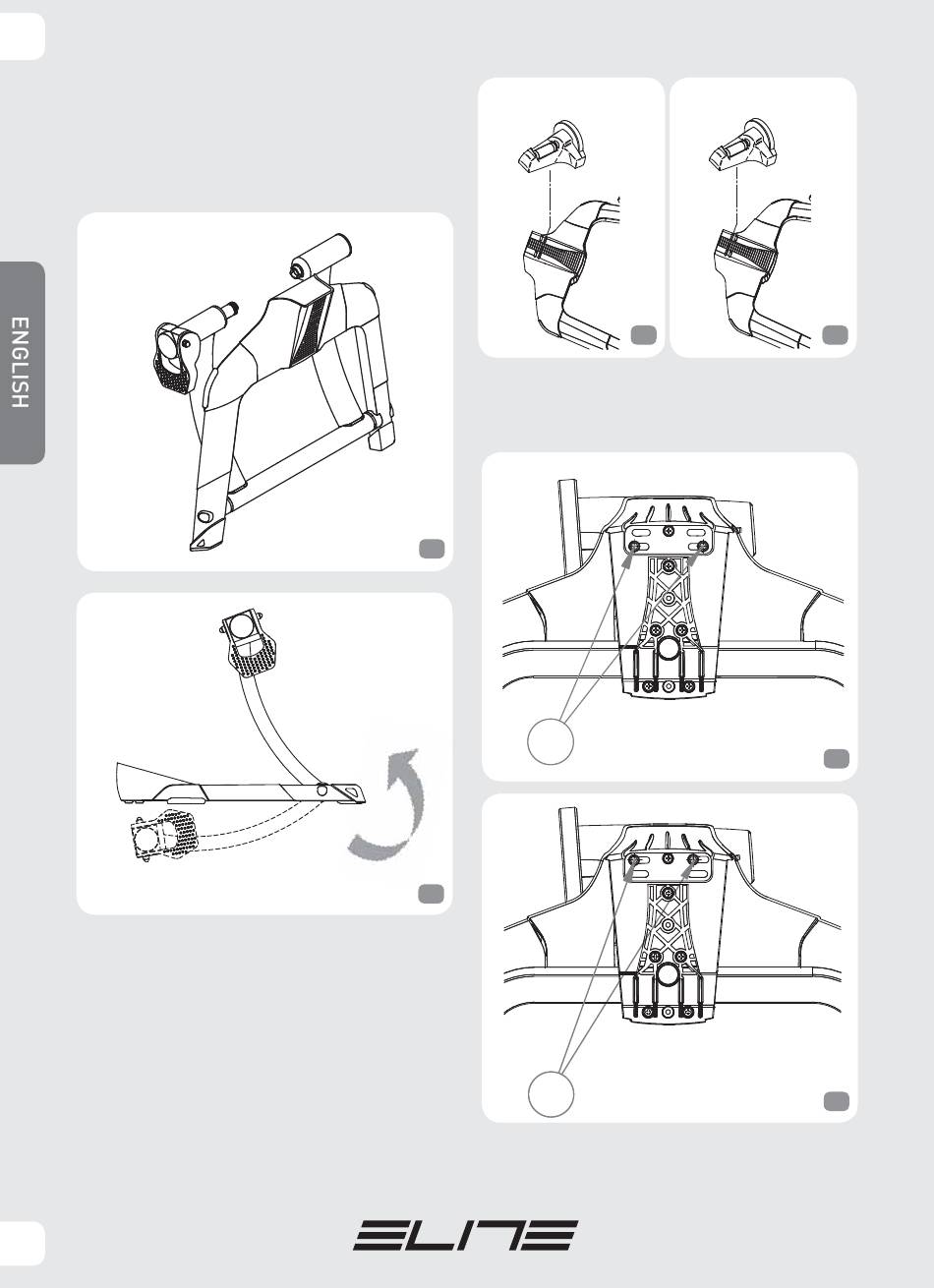 ENGLISH

ELITE