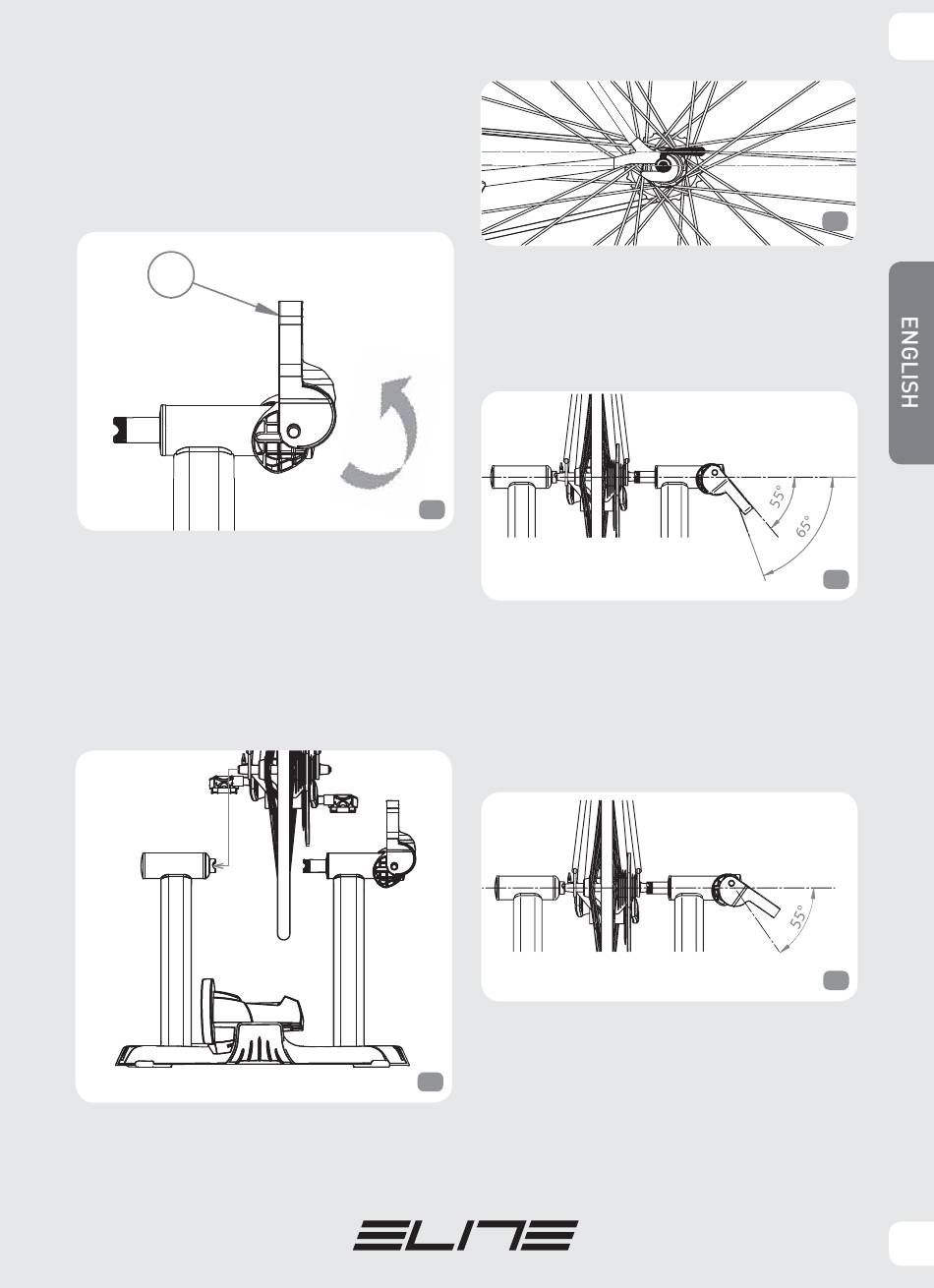 ENGLISH

55°
65°

55°

ELITE