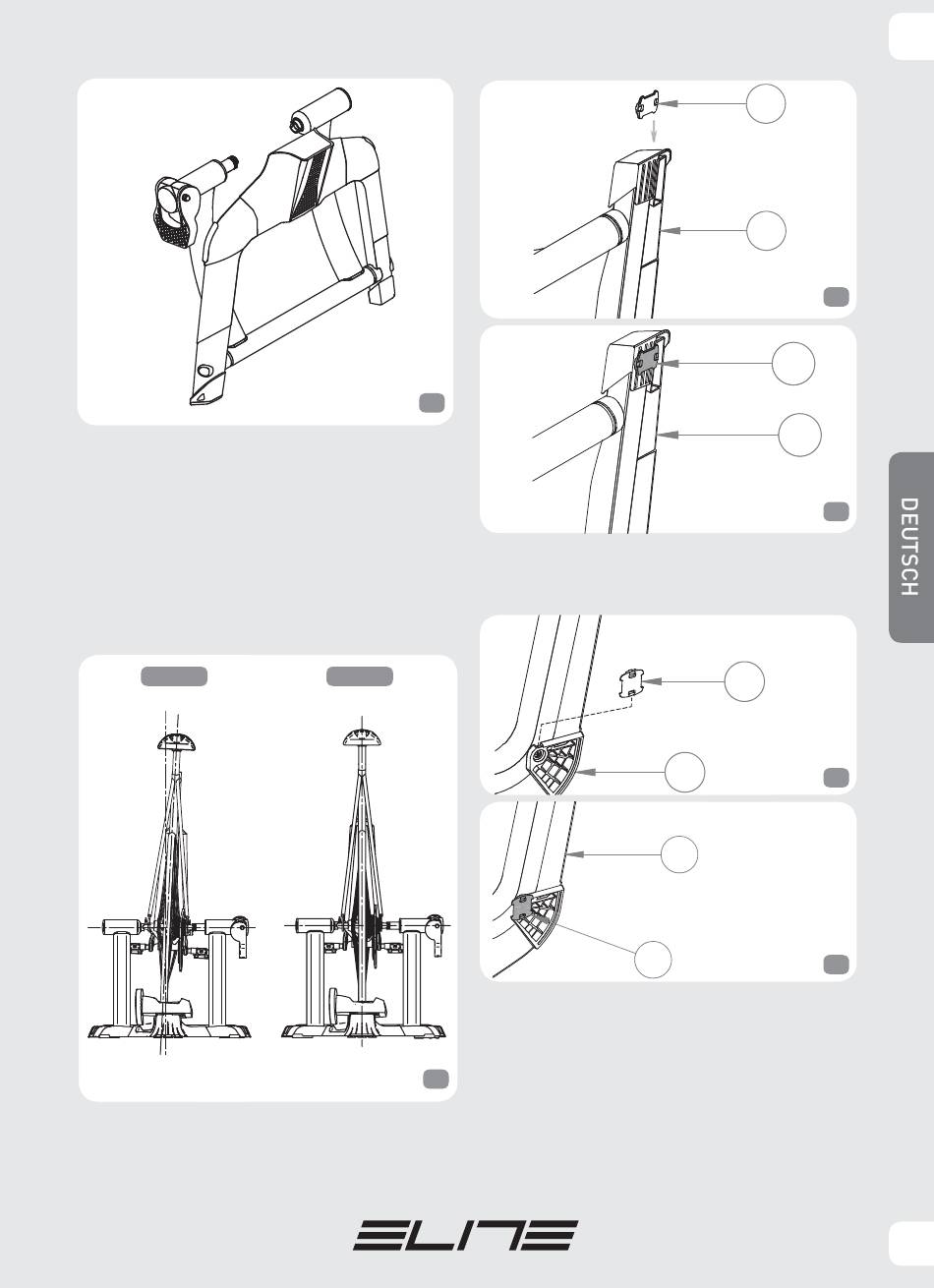 DEUTSCH

ELITE