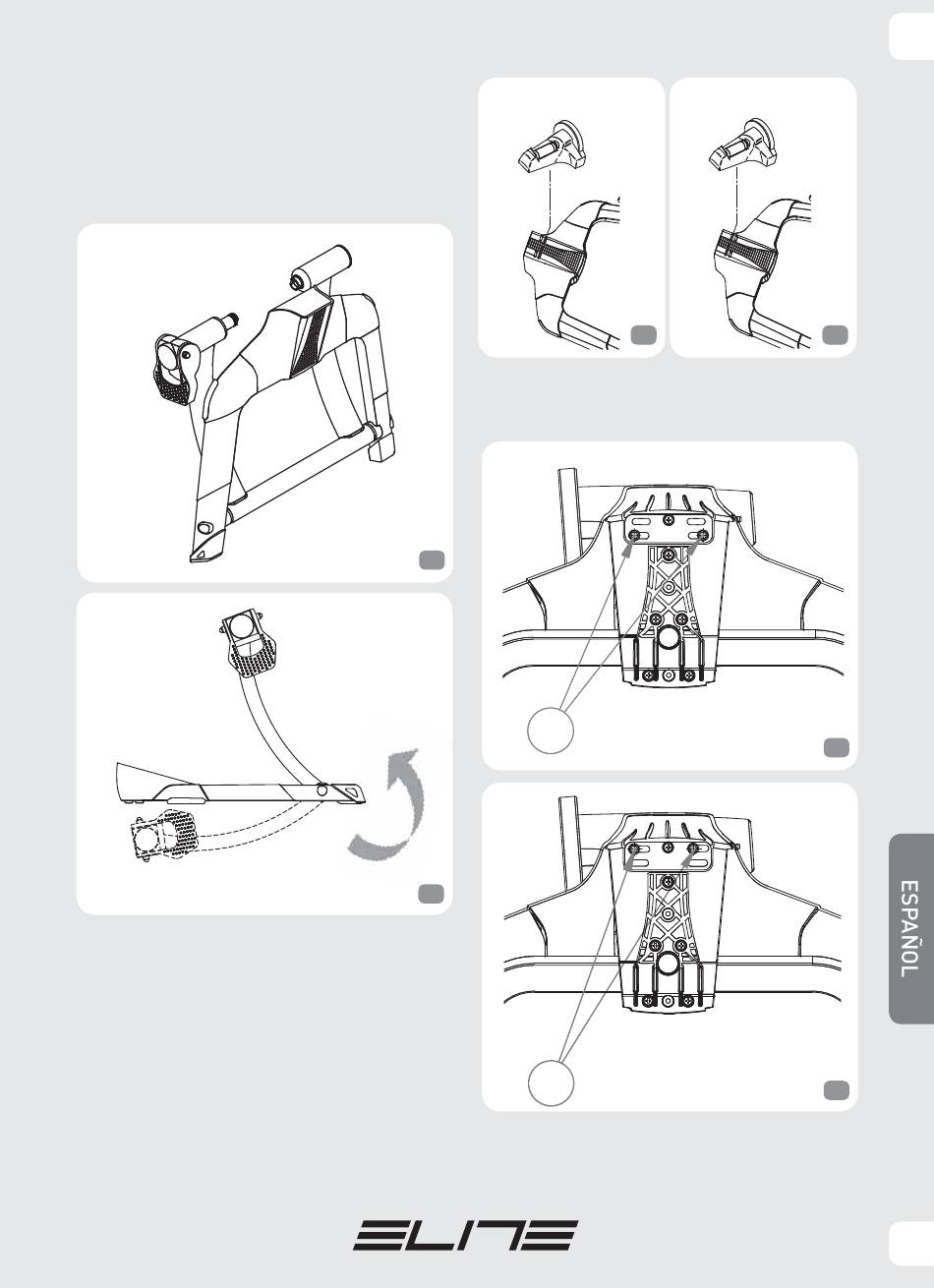 ESPAÑOL

ELITE