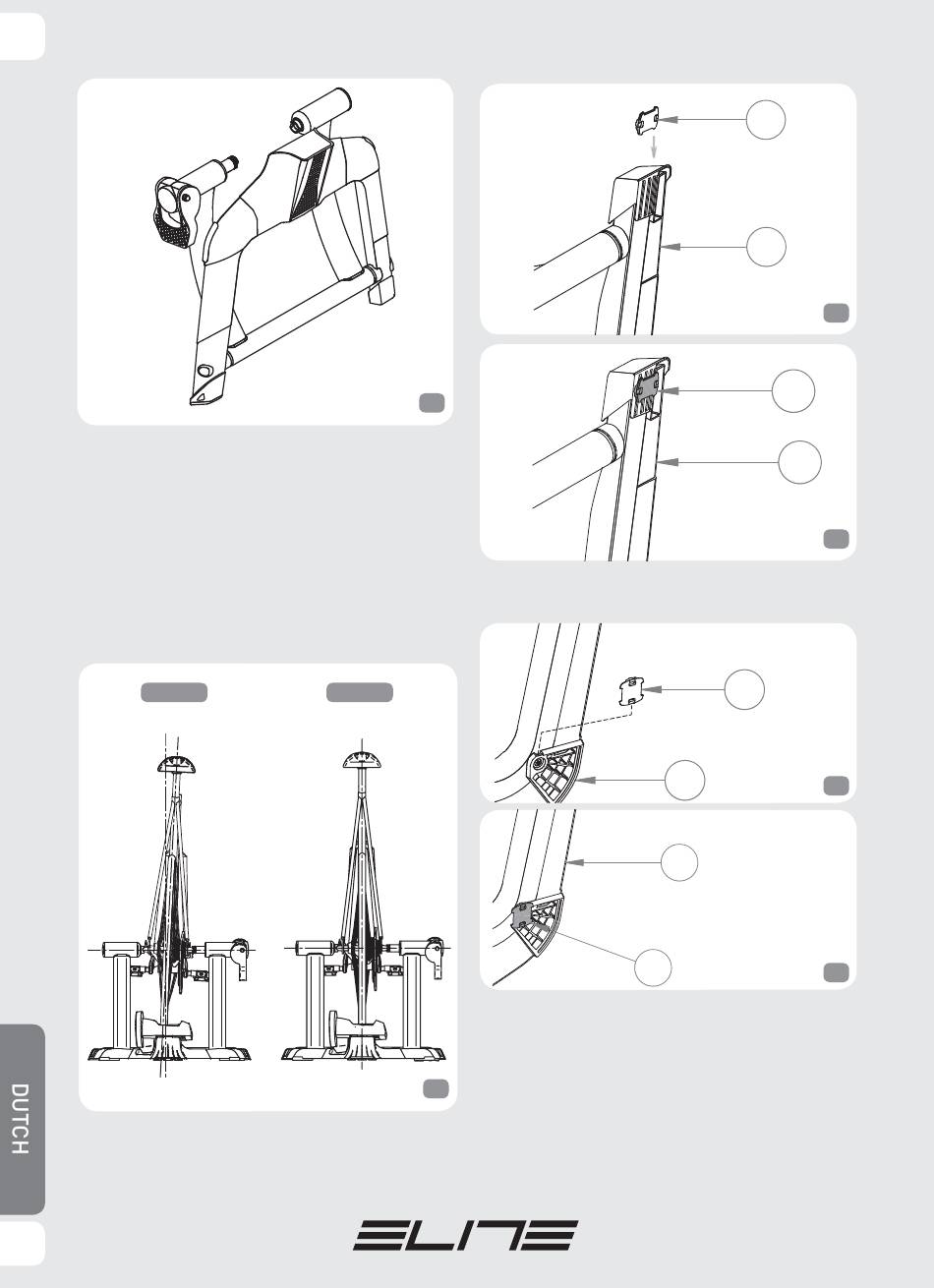 DUTCH

ELITE