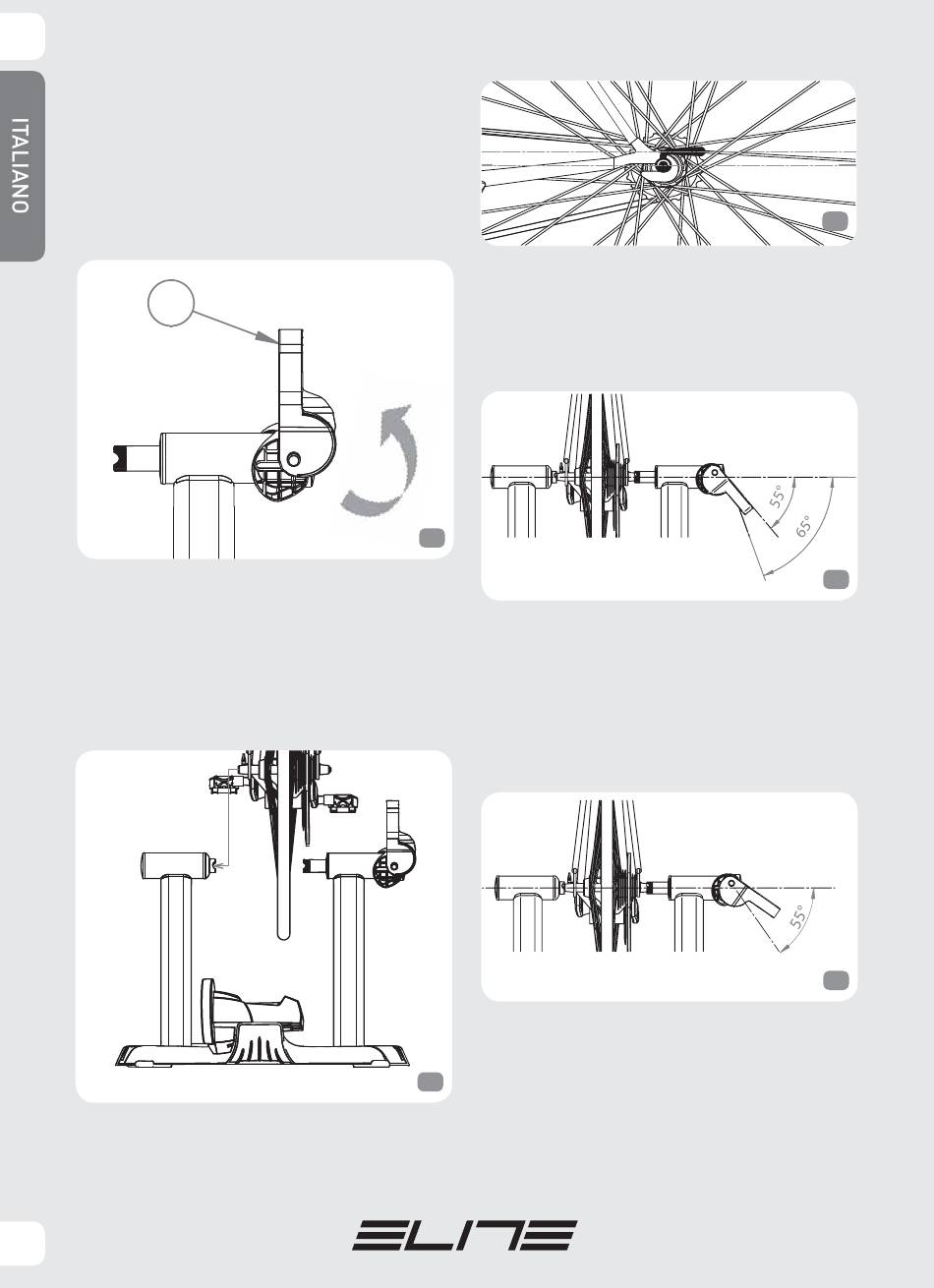 ITALIANO

55°

65°

55°

ELITE