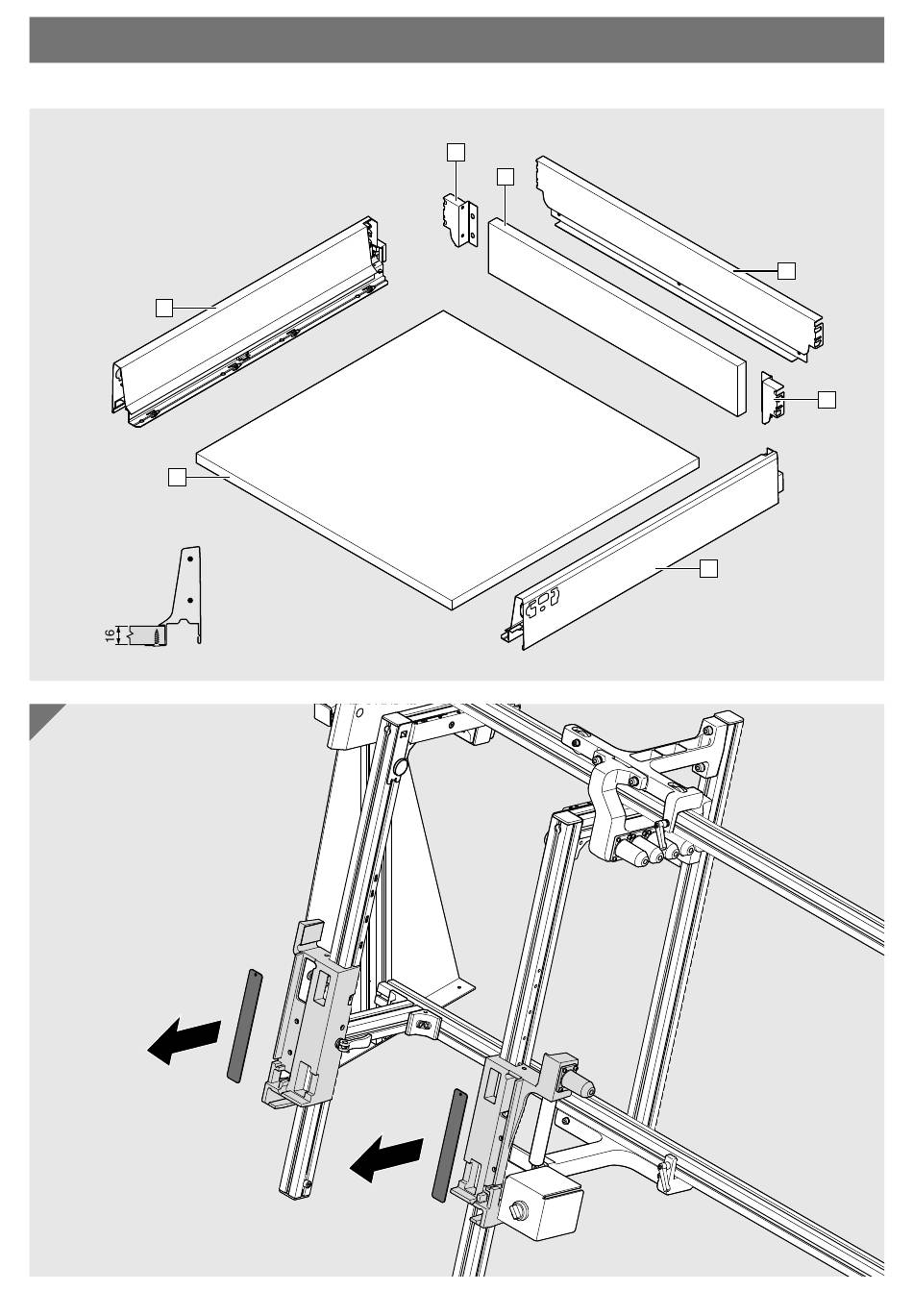 16