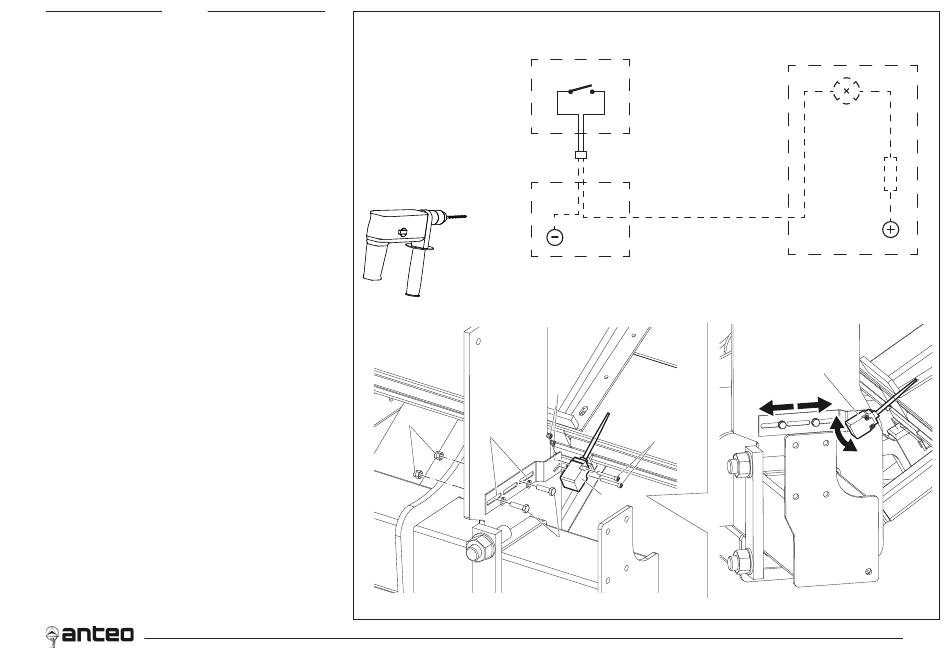 anteo