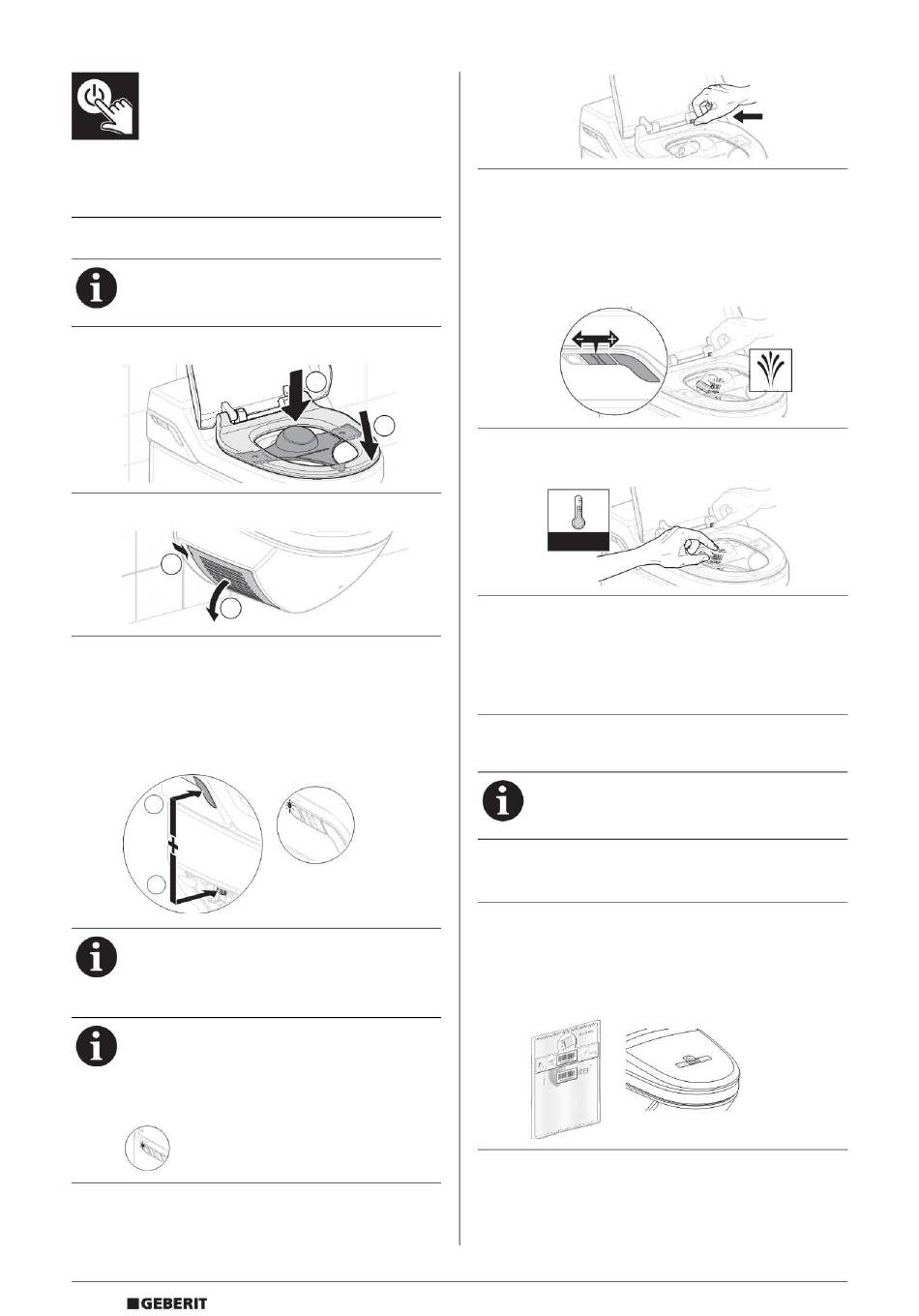 GEBERIT