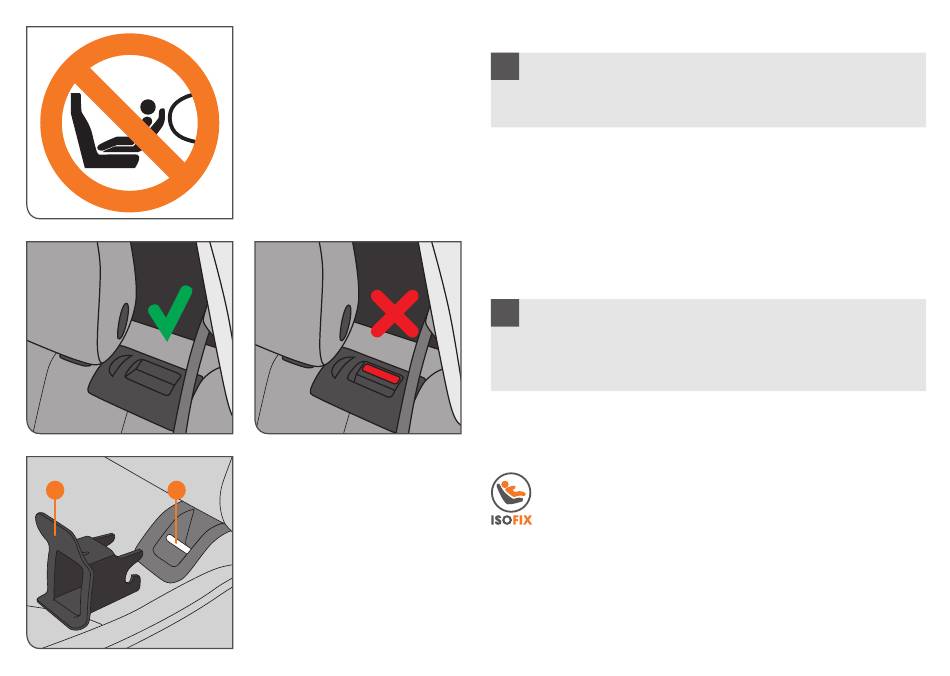 ISOFIX