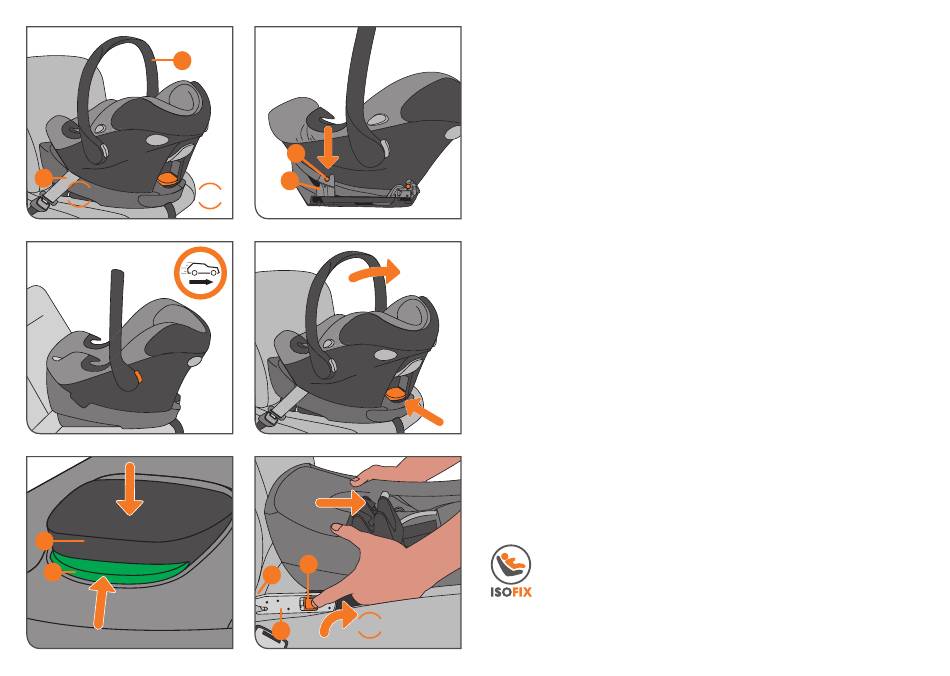 ISOFIX