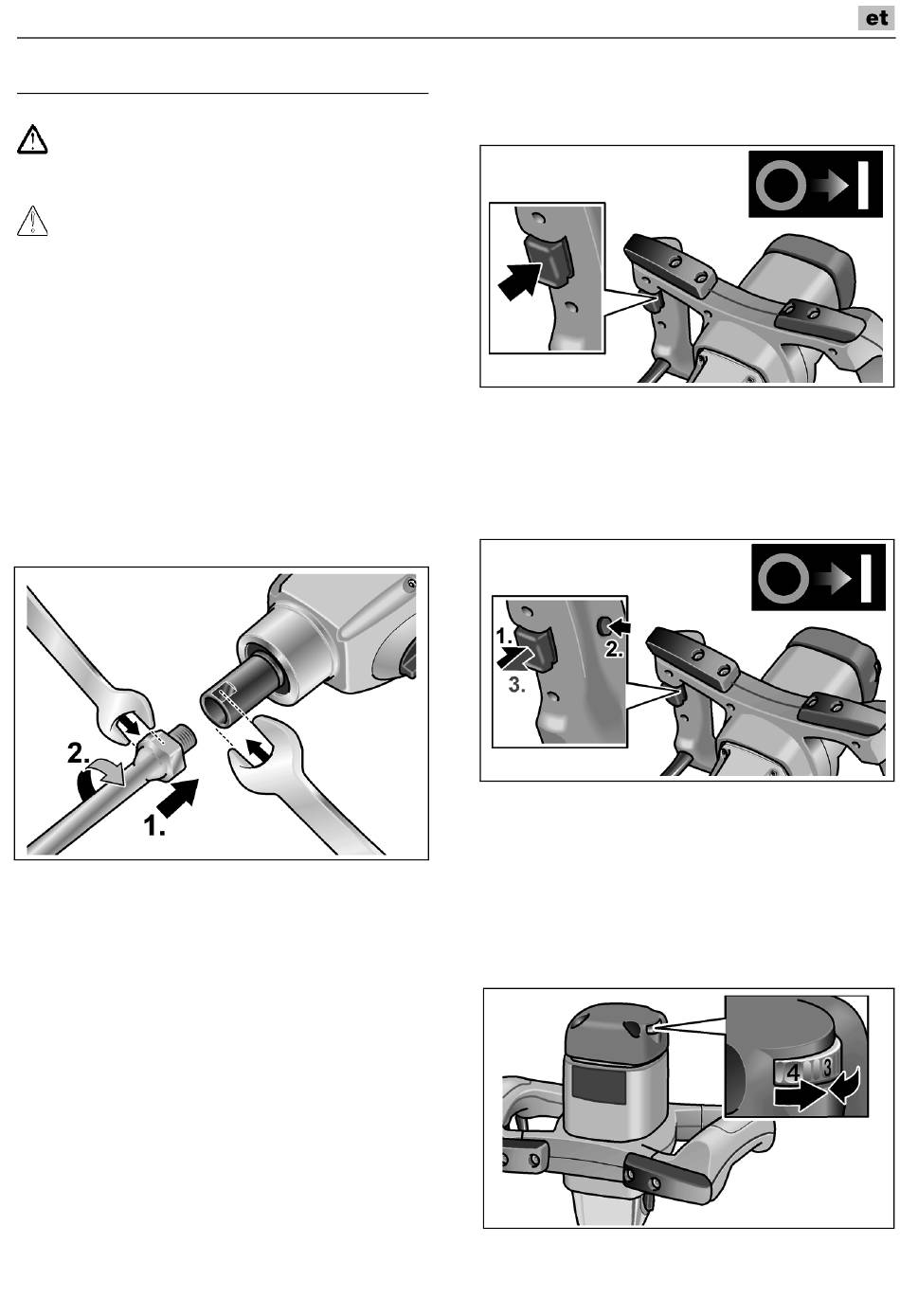 et

2.

1.

1.

2.

3.

4

3