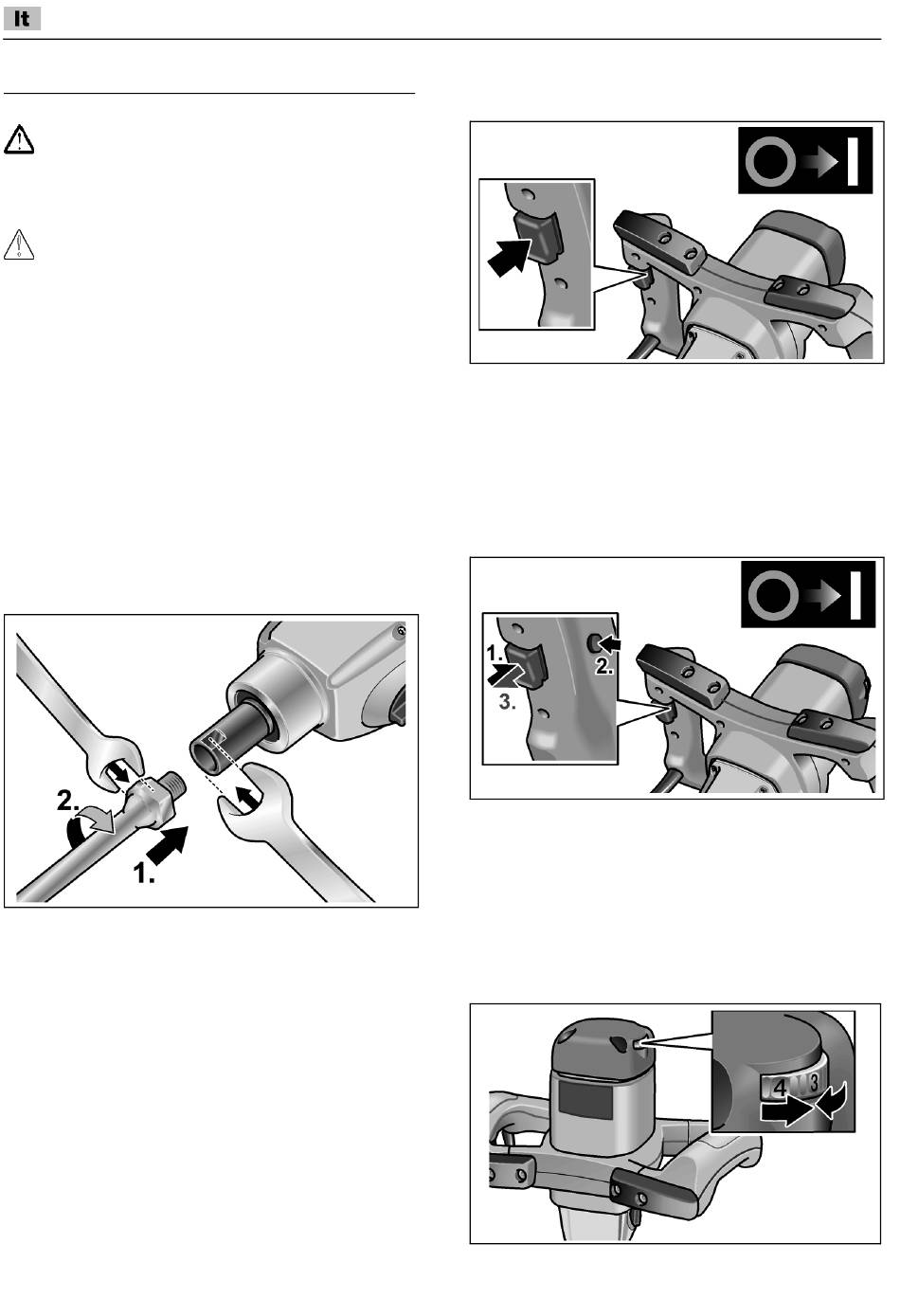 It

2.

1.

1.

2.

3.

4

3