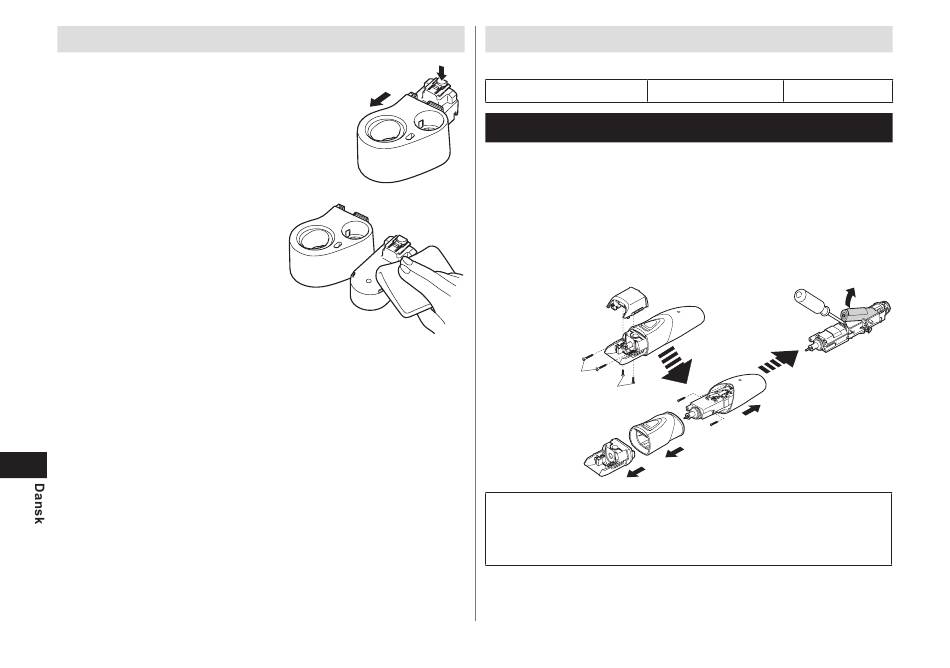 Dansk