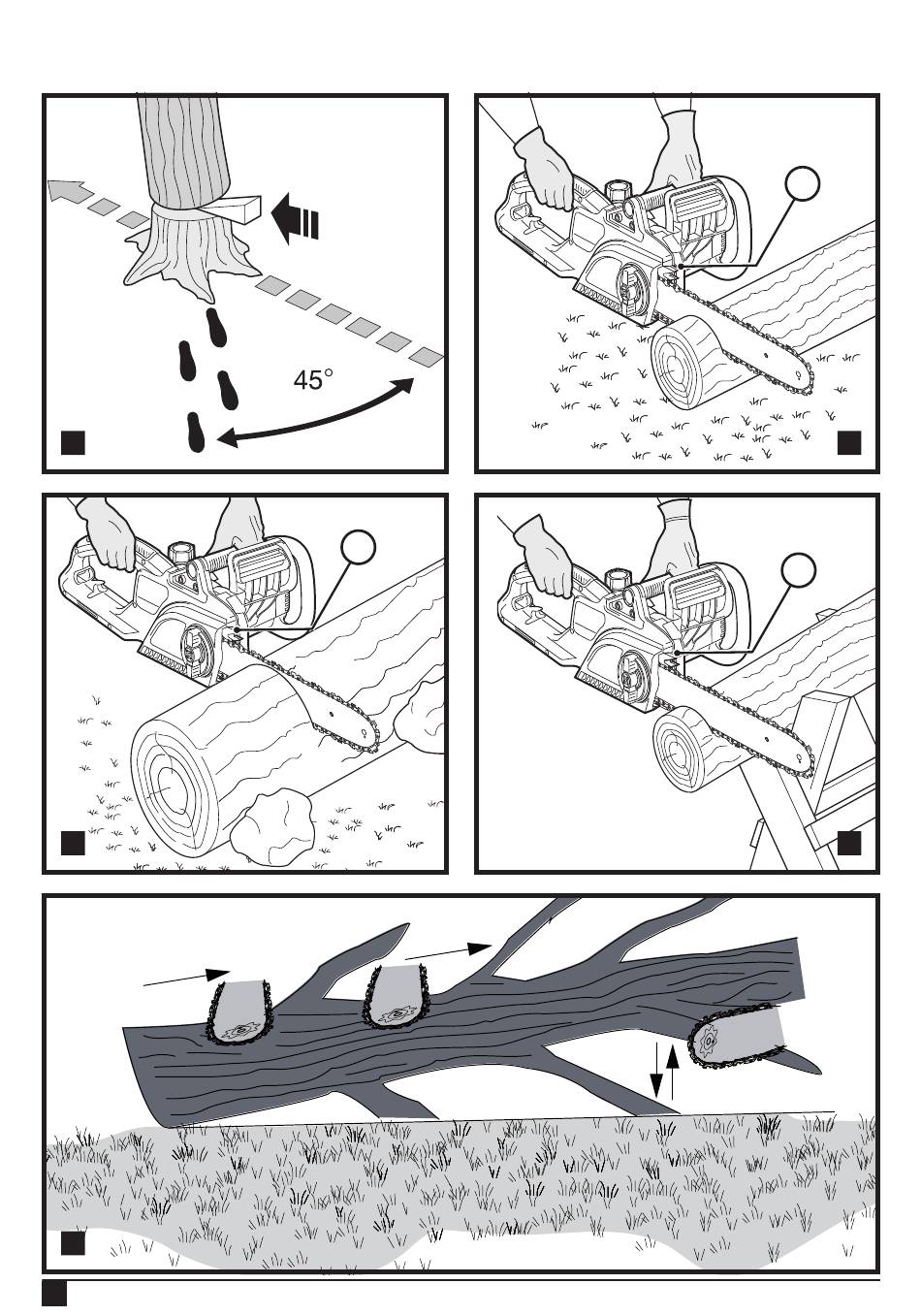 45°