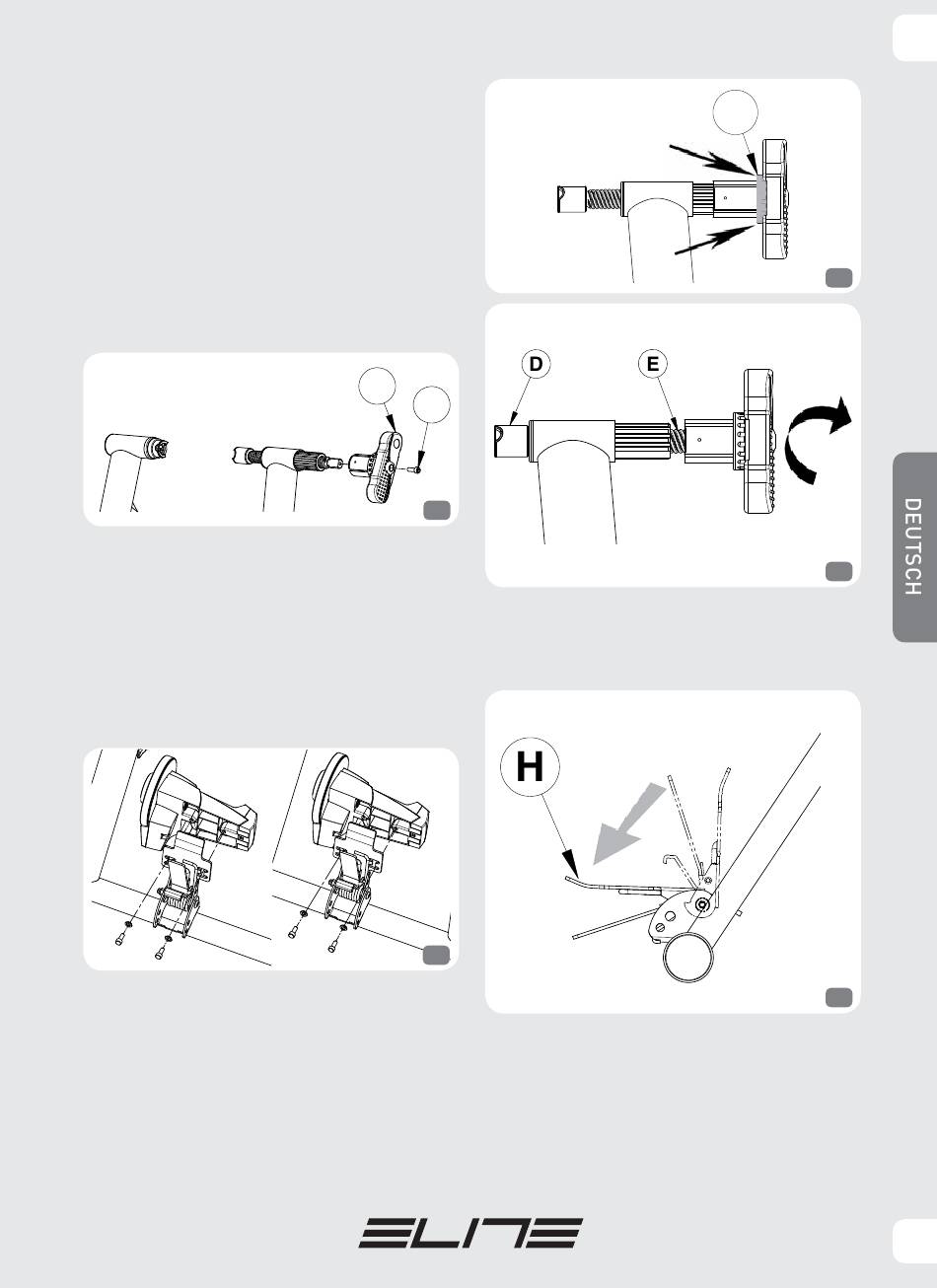 D

E

DEUTSCH

H

ELITE