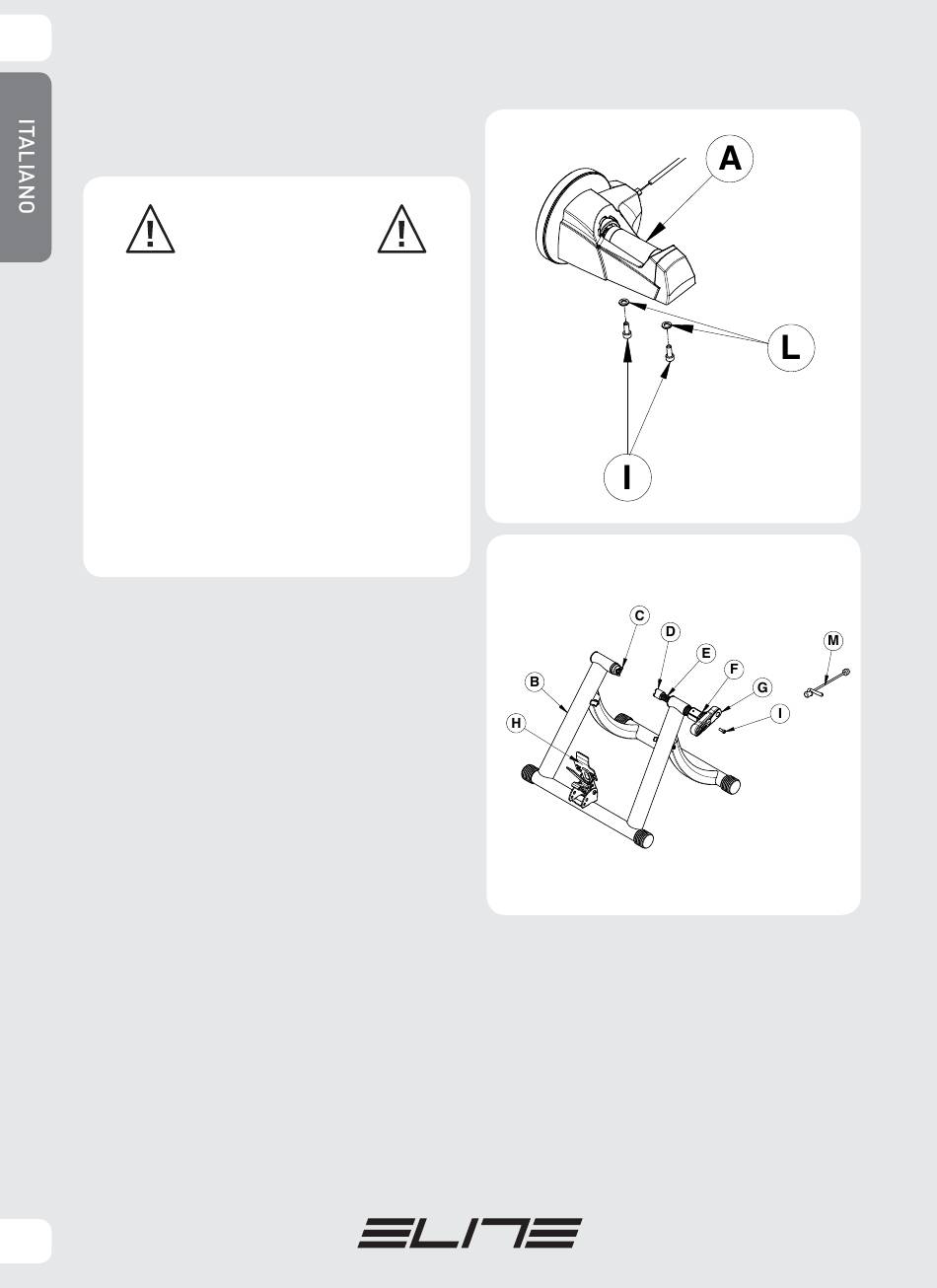 ITALIANO

A

L

I

C
D
E
F
G
I
M
B
H

ELITE