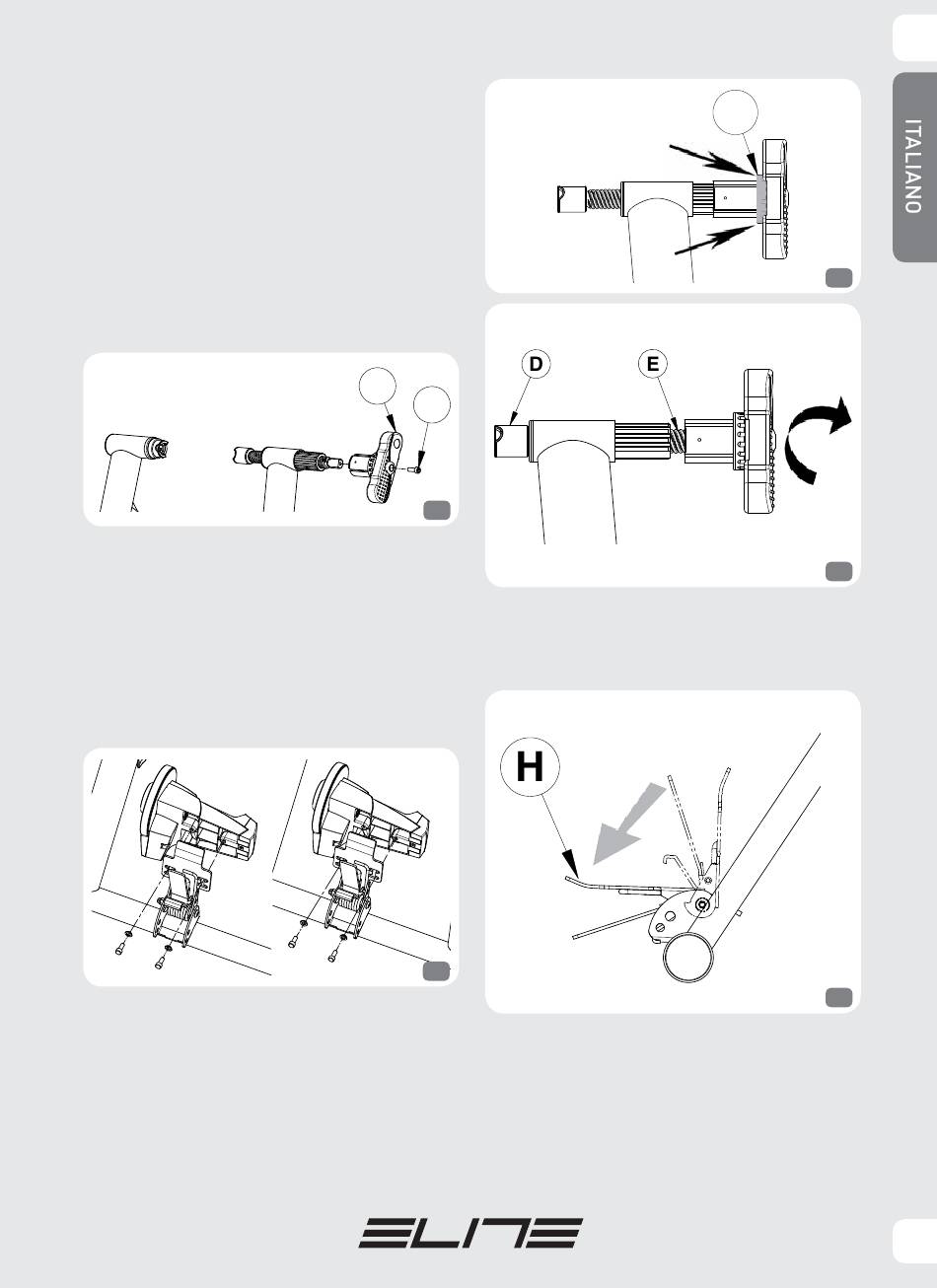 ITALIANO

D

E

H

ELITE