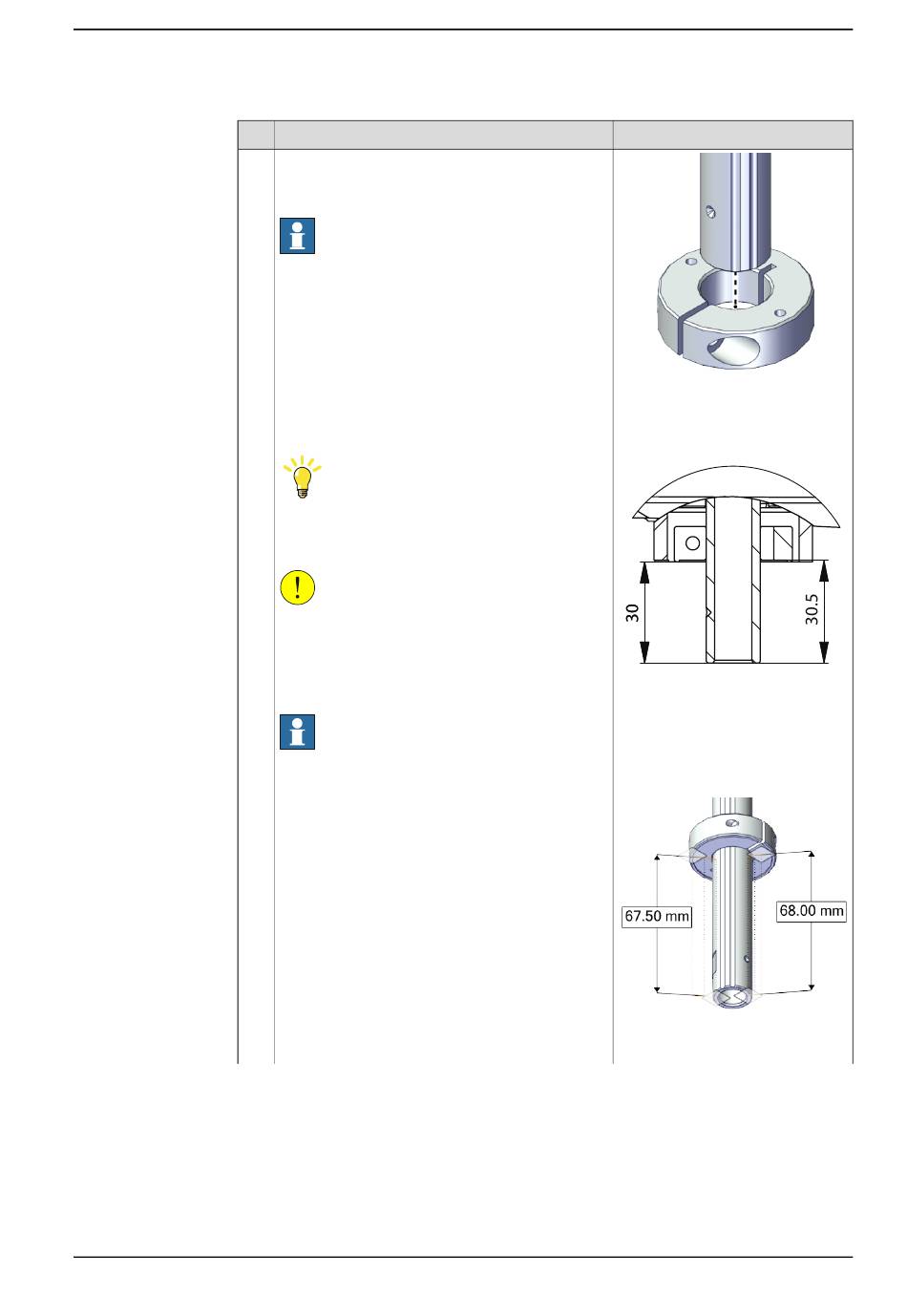 30

30.5

67.50 mm

68.00 mm