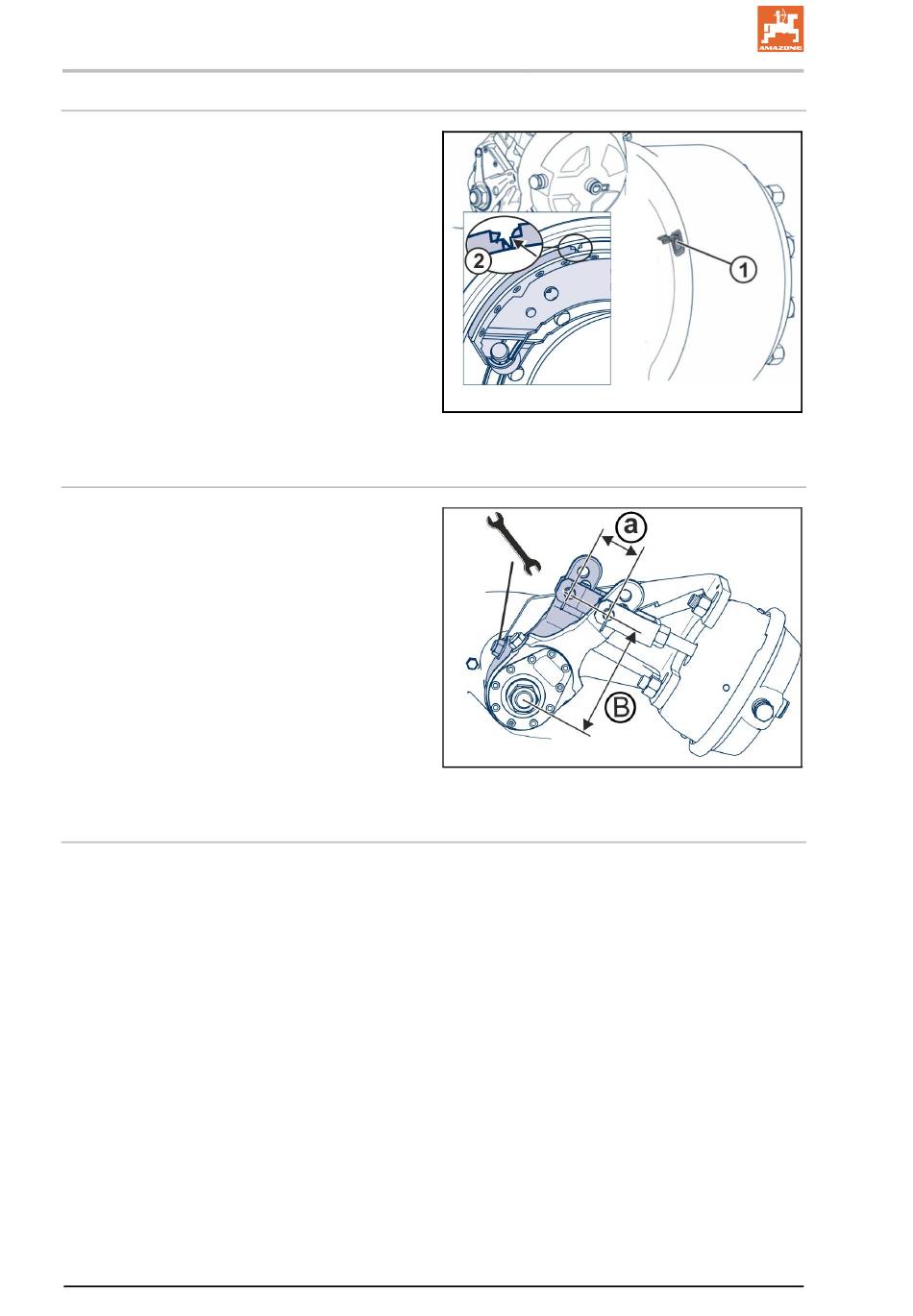 AMAZONE

2

1

a

B