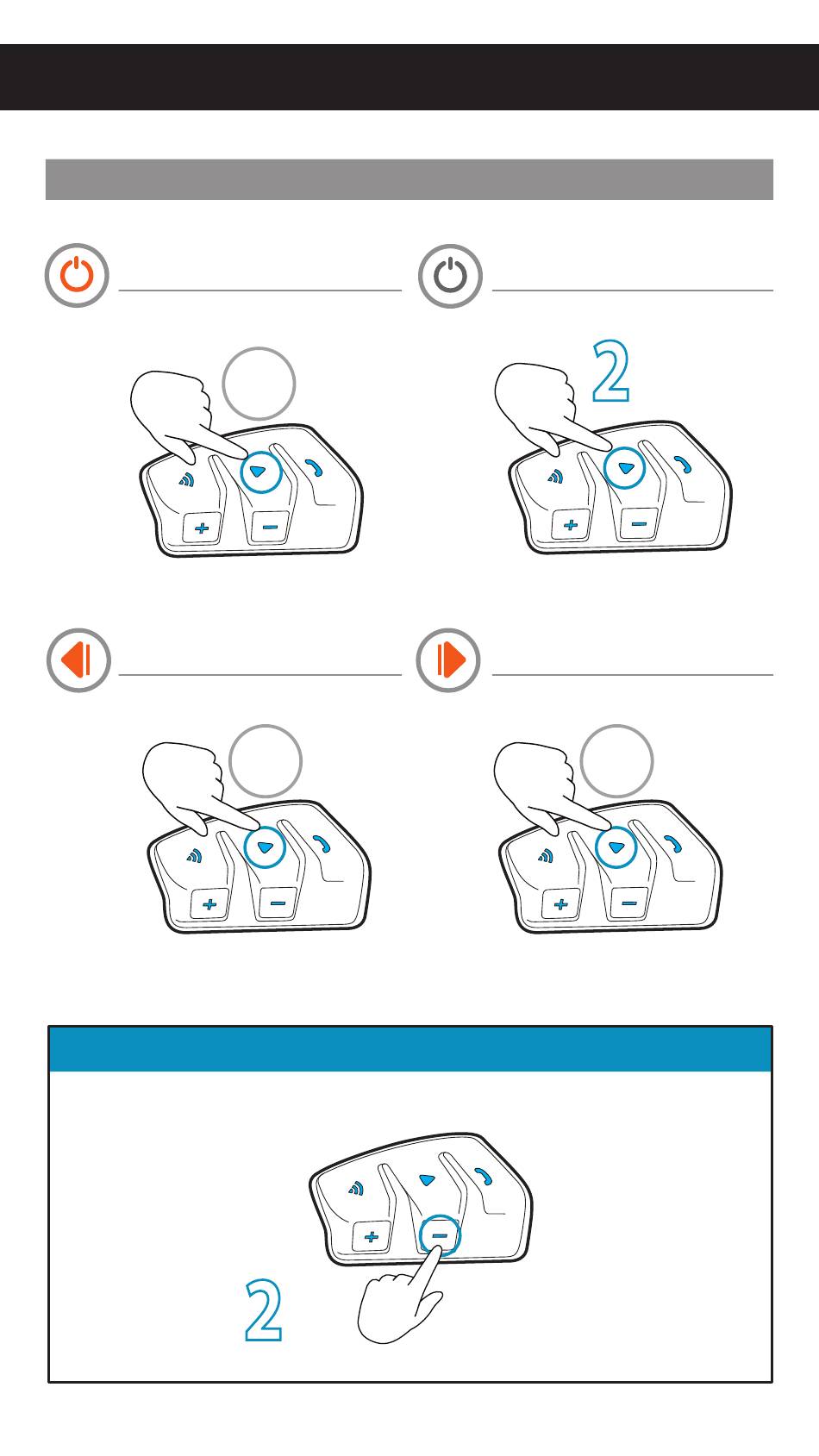 2

2