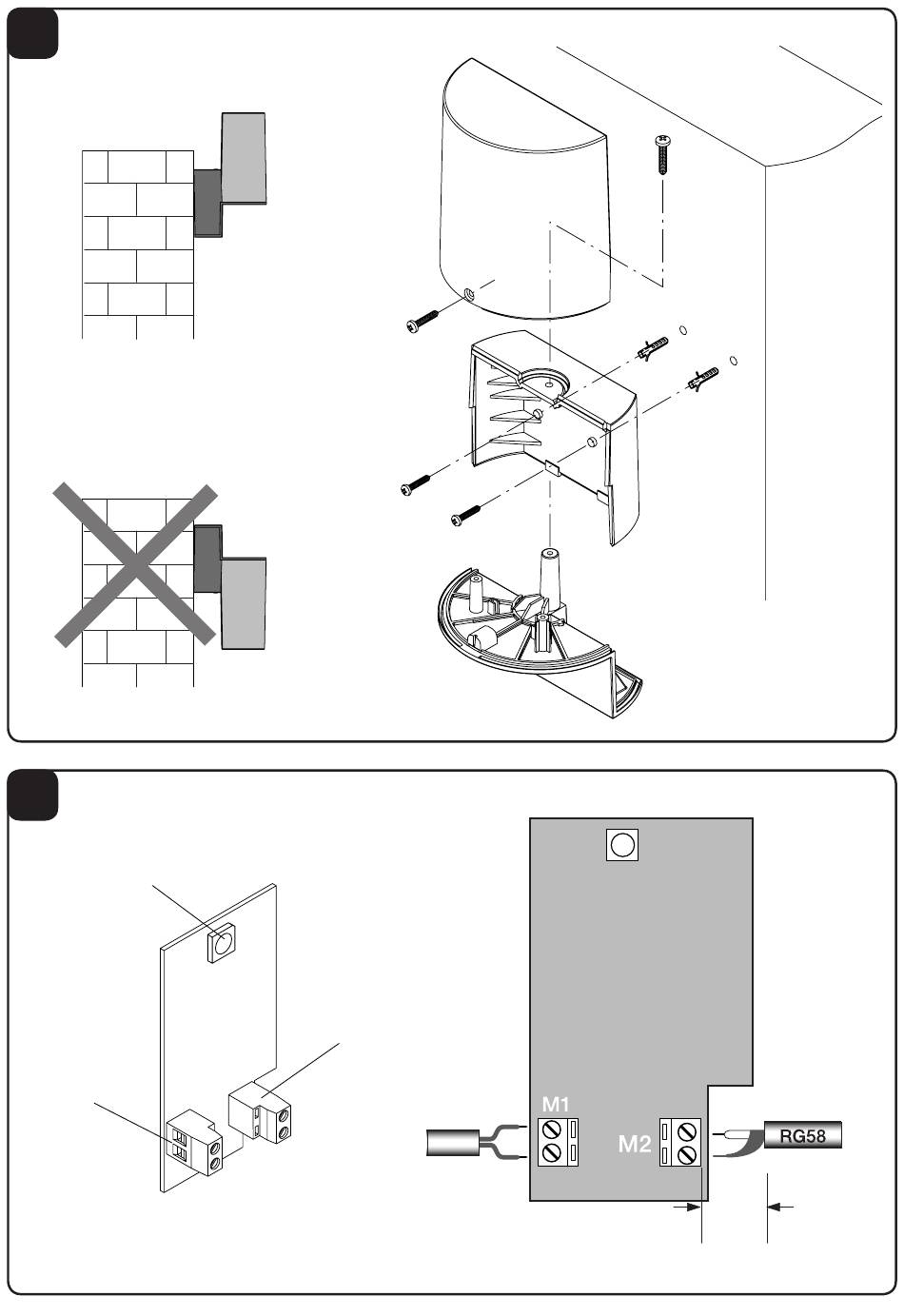 M1

M2

RG58