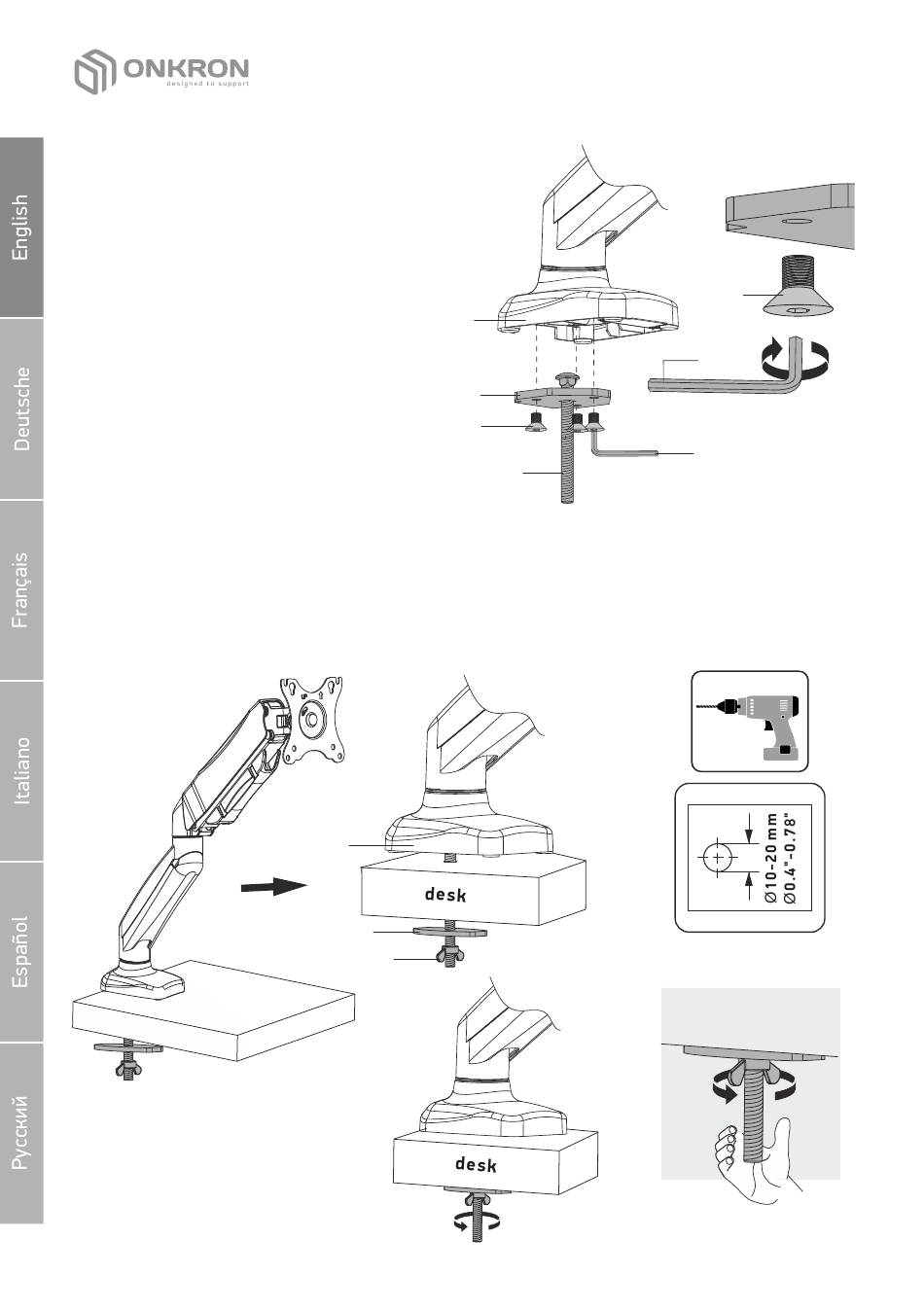 ONKRON
designed to support

English

Deutsche

Français

Italiano

Español

Русский

desk

Ø10-20 mm
Ø0.4"-0.78"

desk