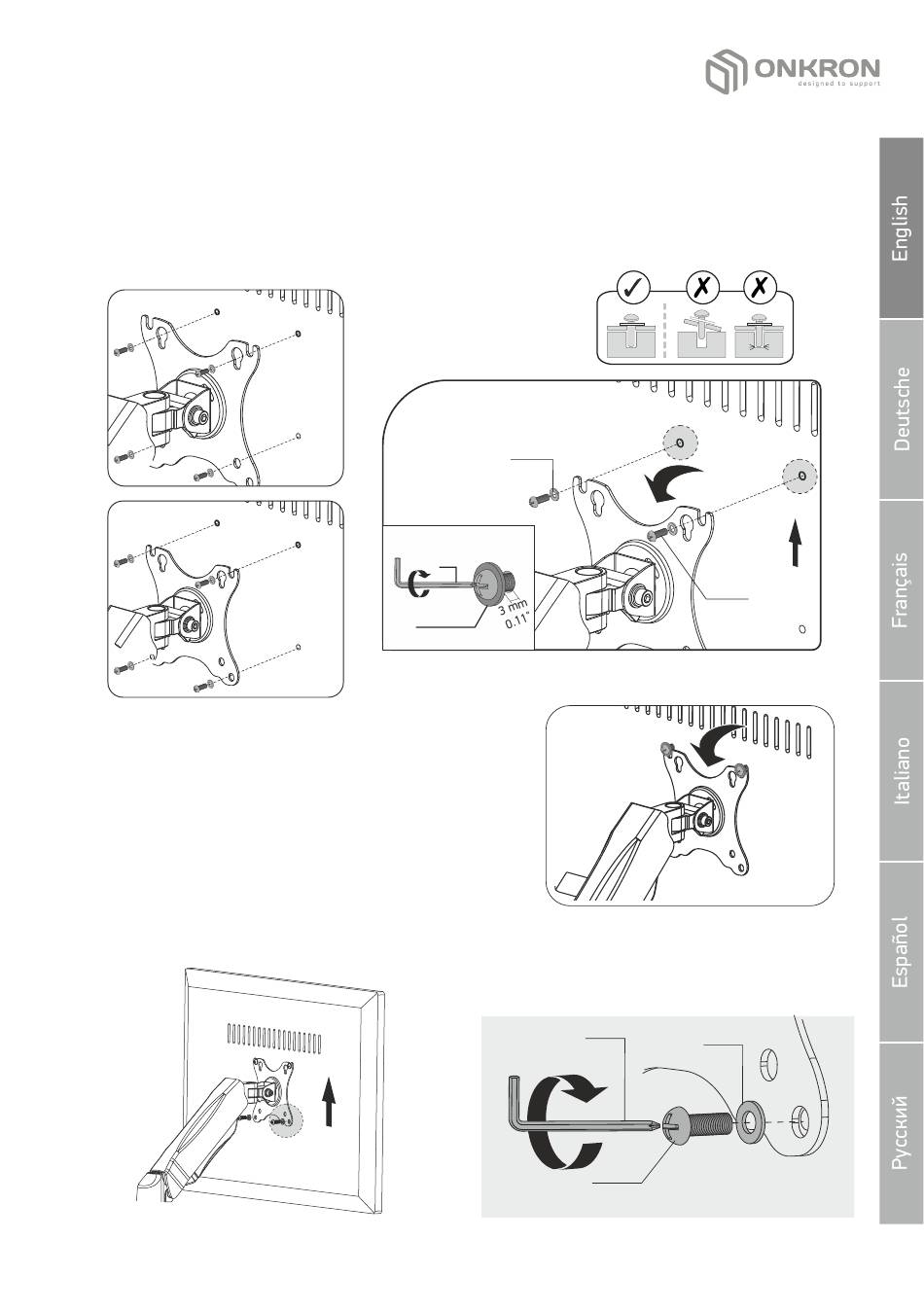 ONKRON
designed to support

English

Deutsche

Français

Italiano

Español

Русский

3 mm
0.11"