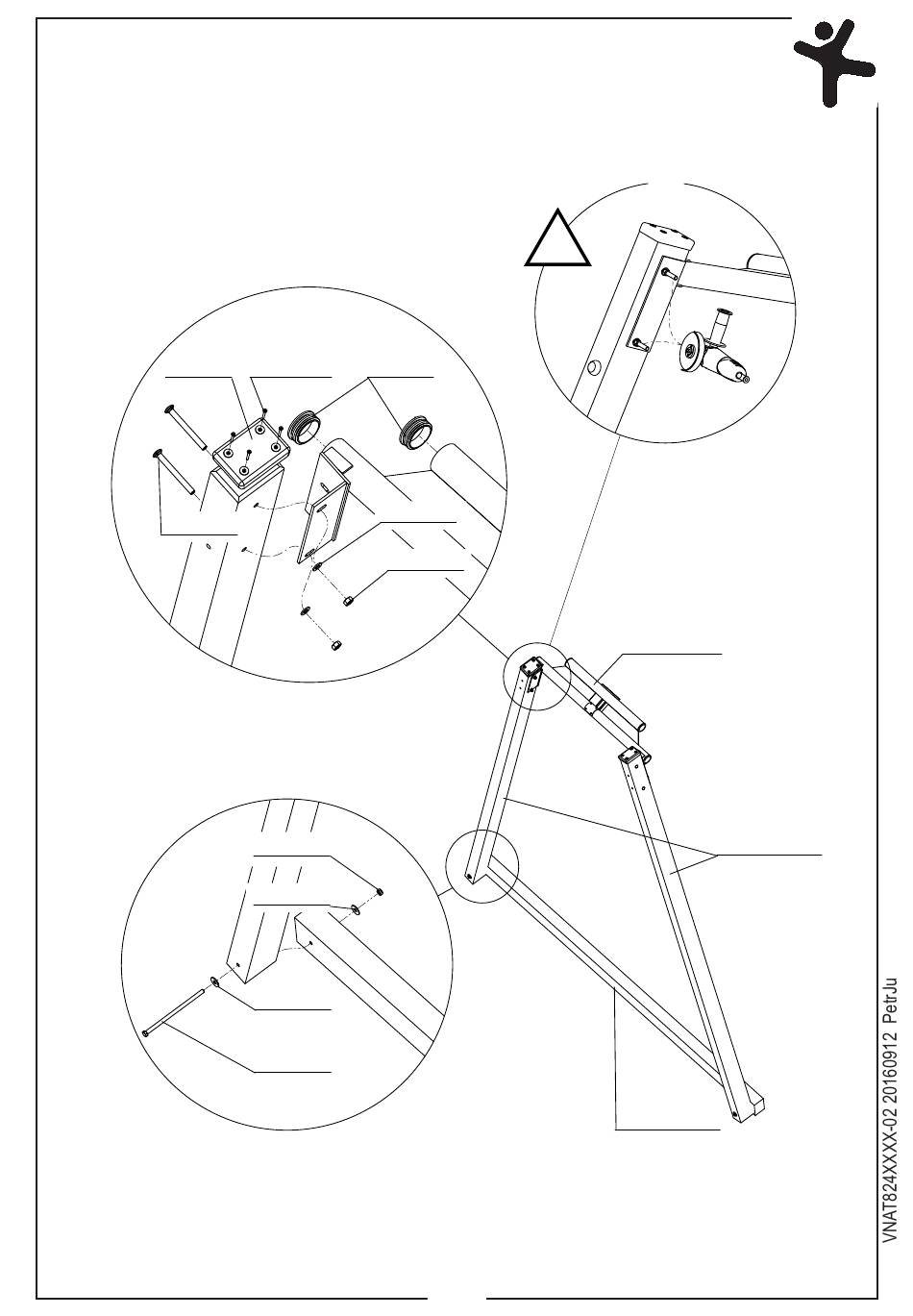 VNAT824XXXX-02 20160912 PetrJu