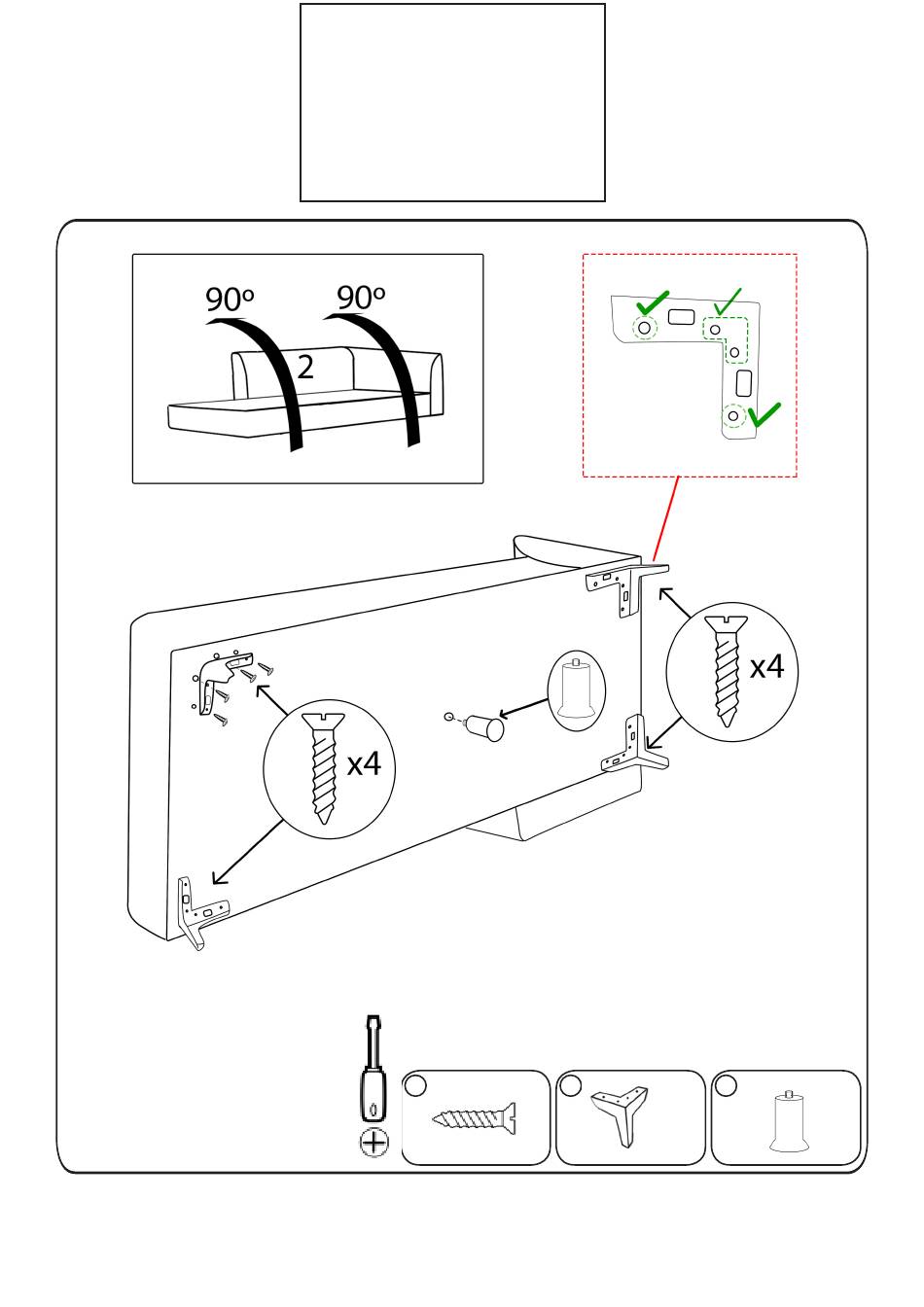 90º 90º
2
x4
x4