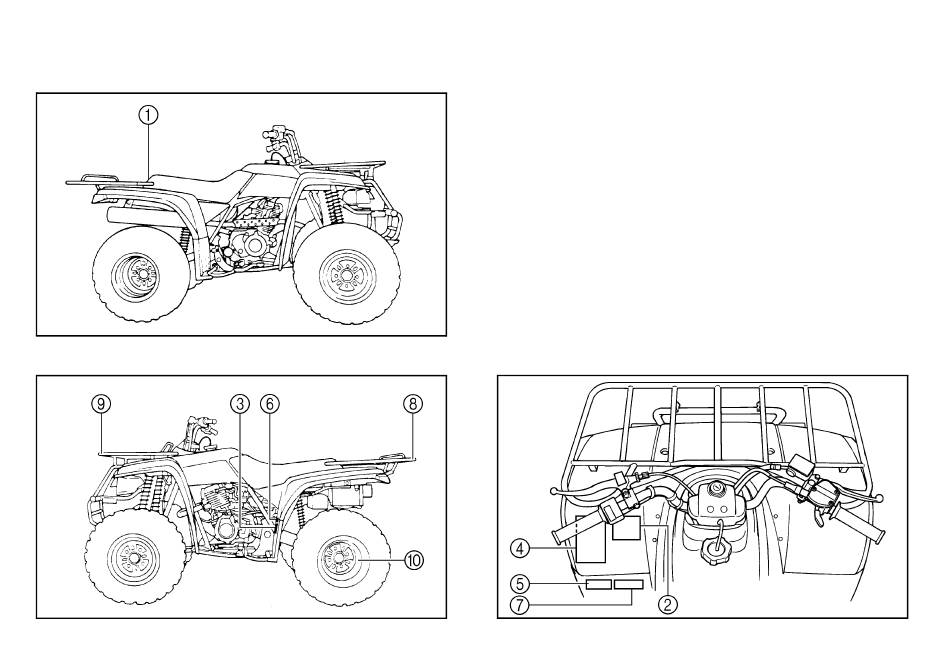 ①

⑨ ③ ⑥ ⑧

⑩

④

⑤

⑦ ②