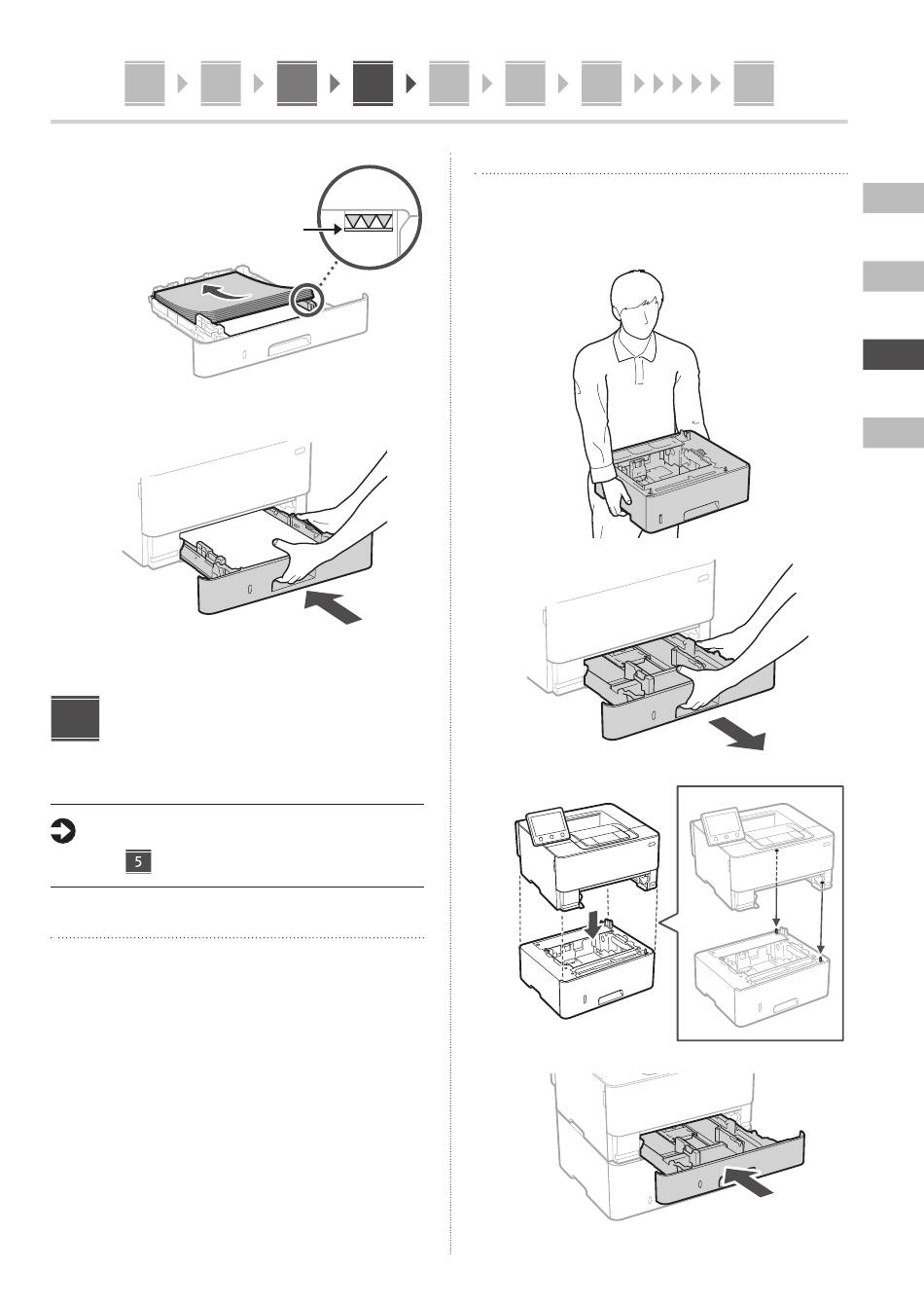 5