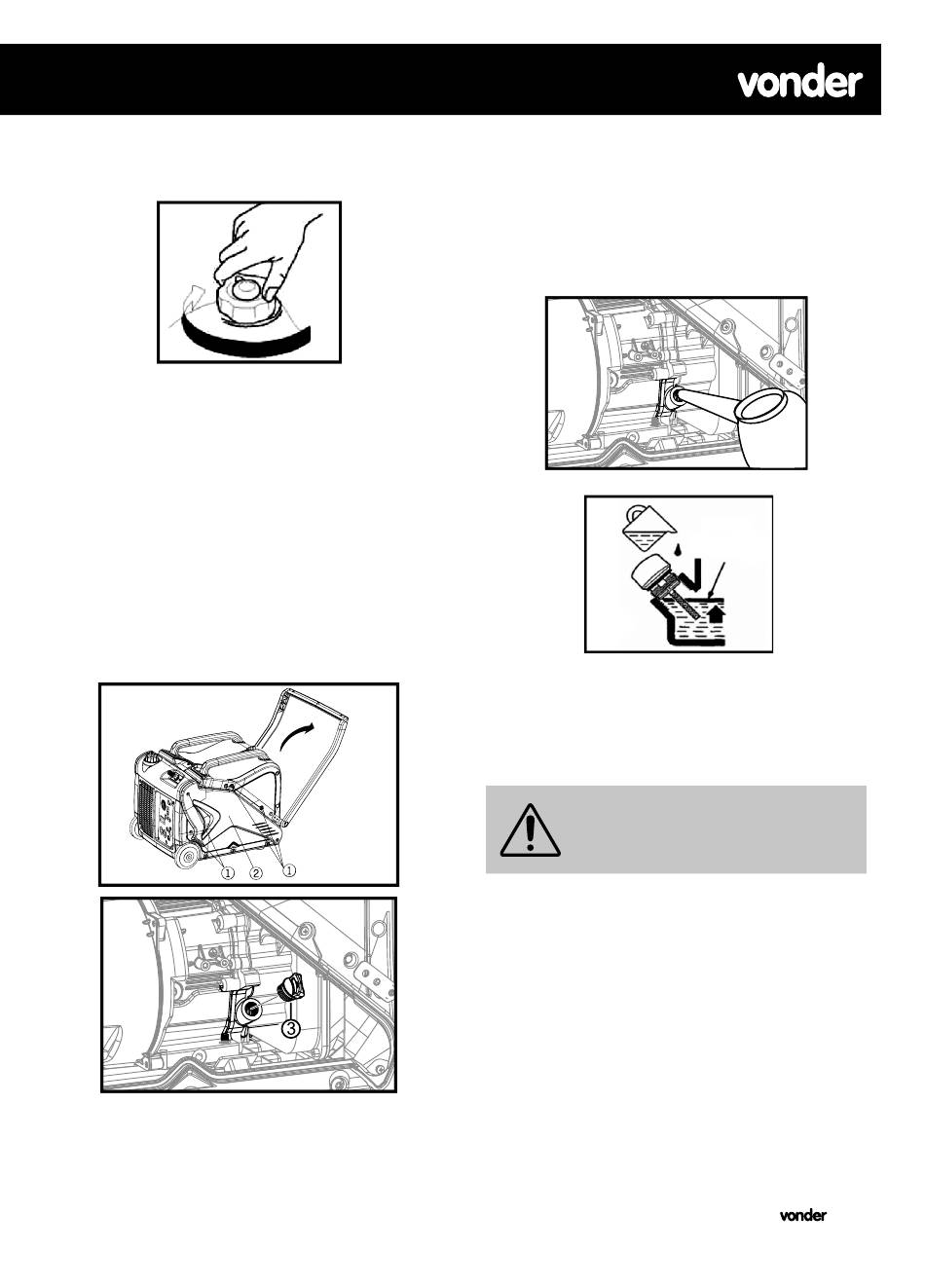 vonder

①  ②  ①

③

vonder