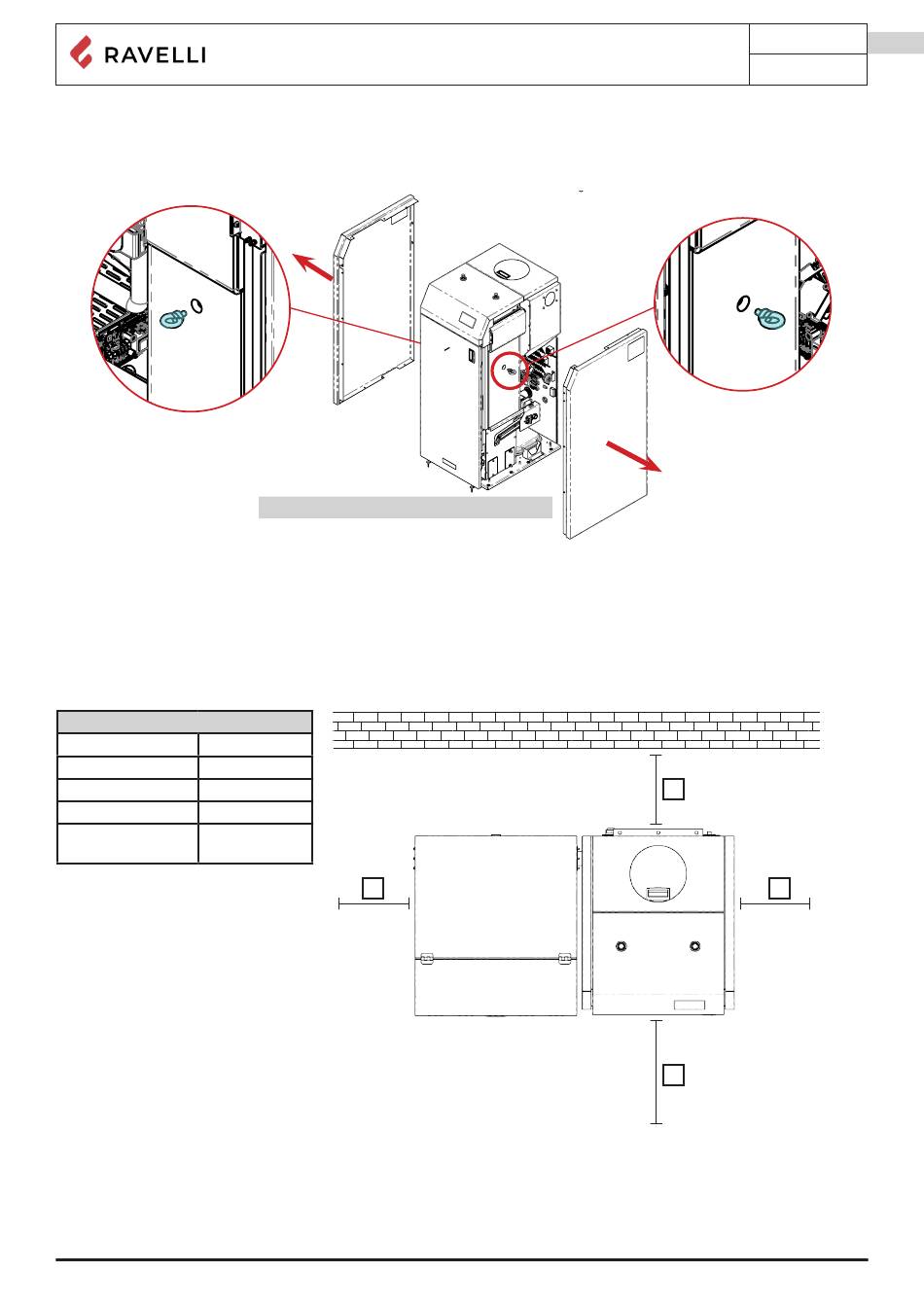 RAVELLI