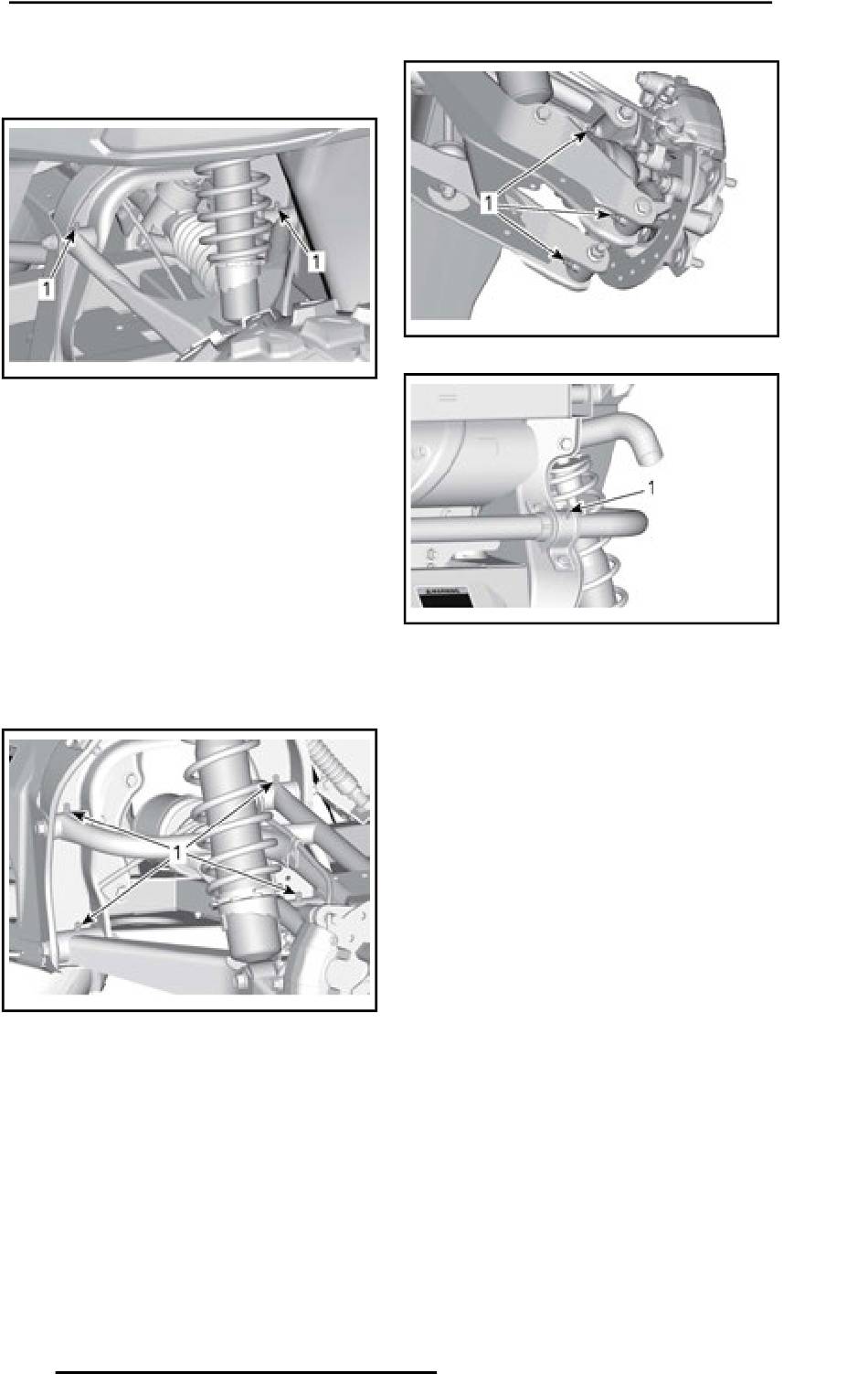 1

1

1

1

1