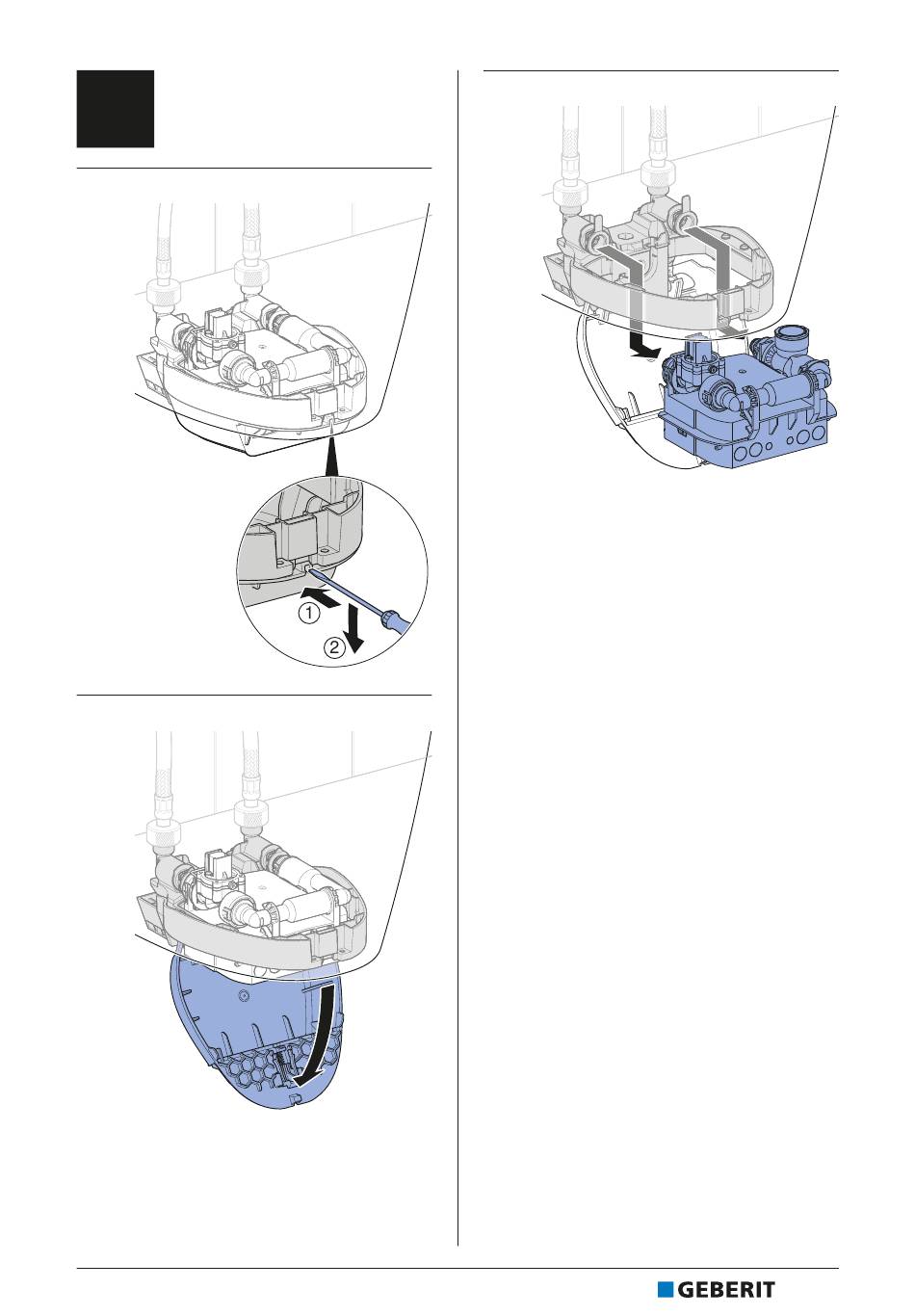 ①
②
GEBERIT