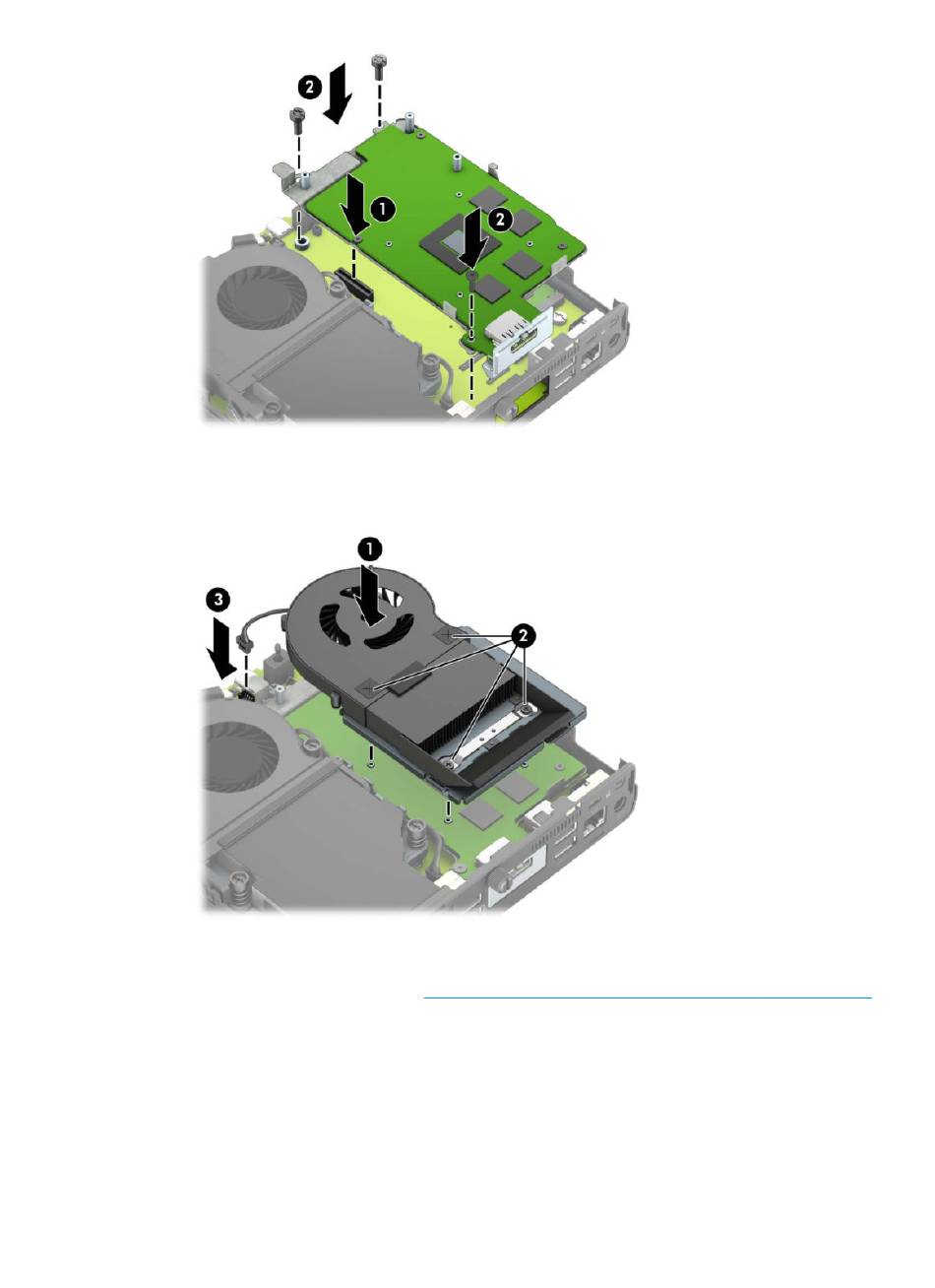 2

1

2

1

3

2