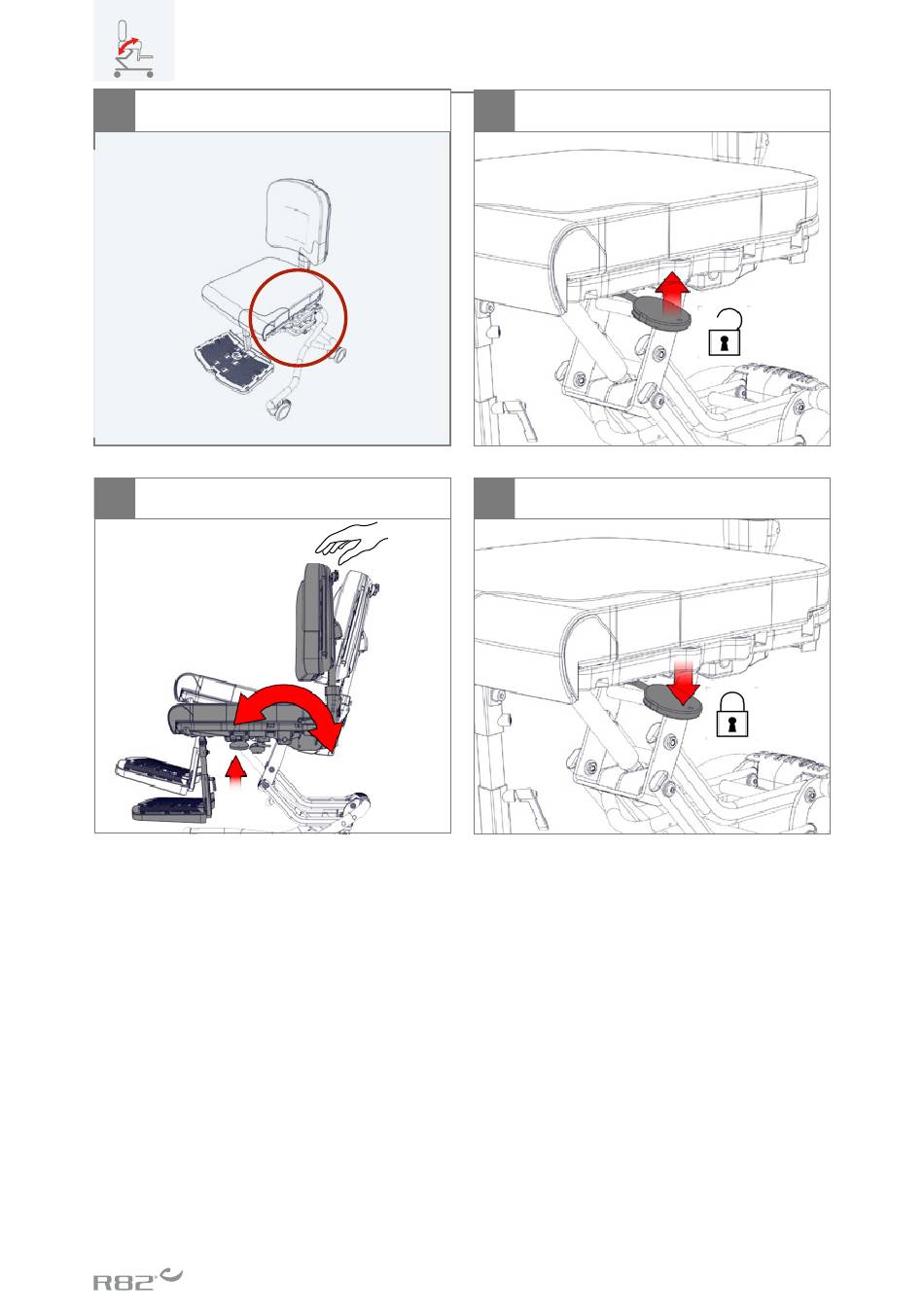 R82